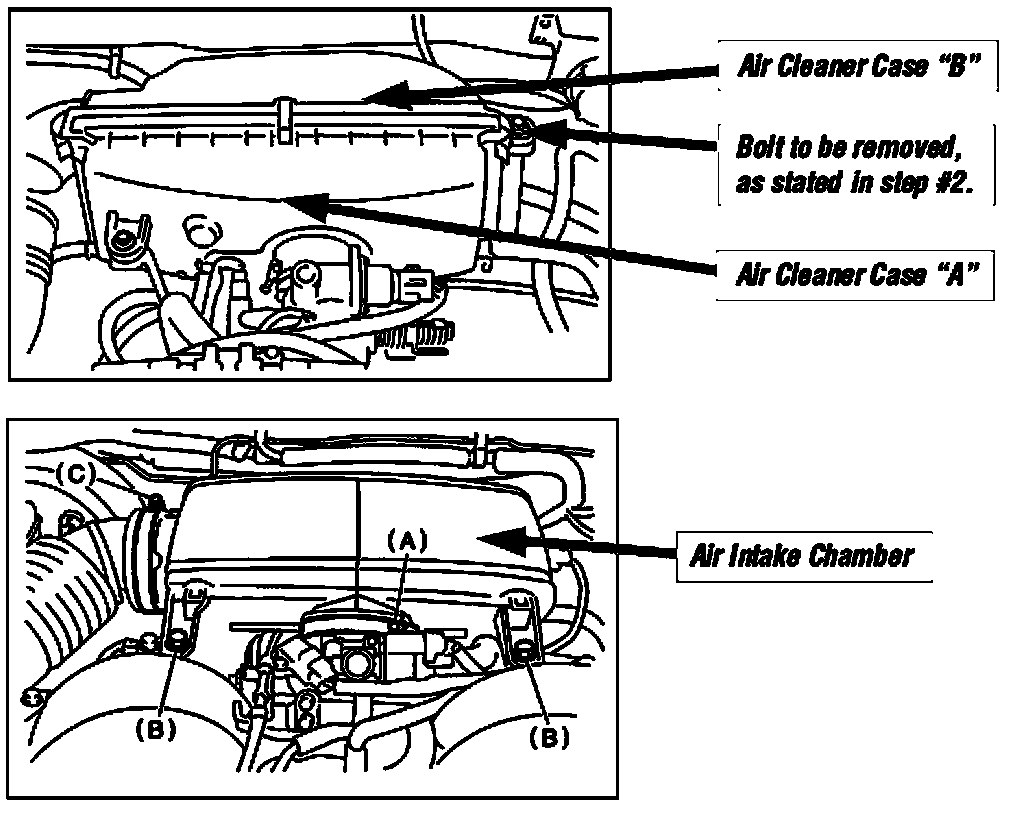 Air Cleaner Case "B"

Bolt to be removed, as stated in step #2.

Air Cleaner Case "A"

(C)

(A)

Air Intake Chamber

(B)

(B)