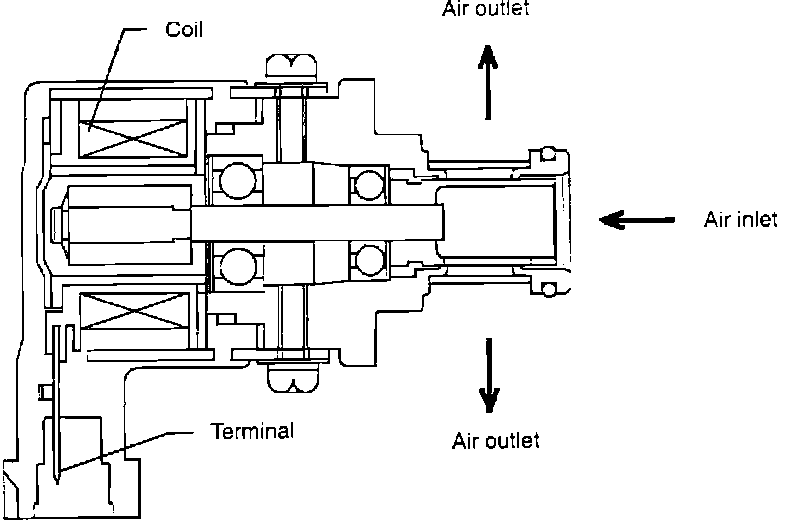 Air outlet

Coil

Air inlet

Terminal

Air outlet