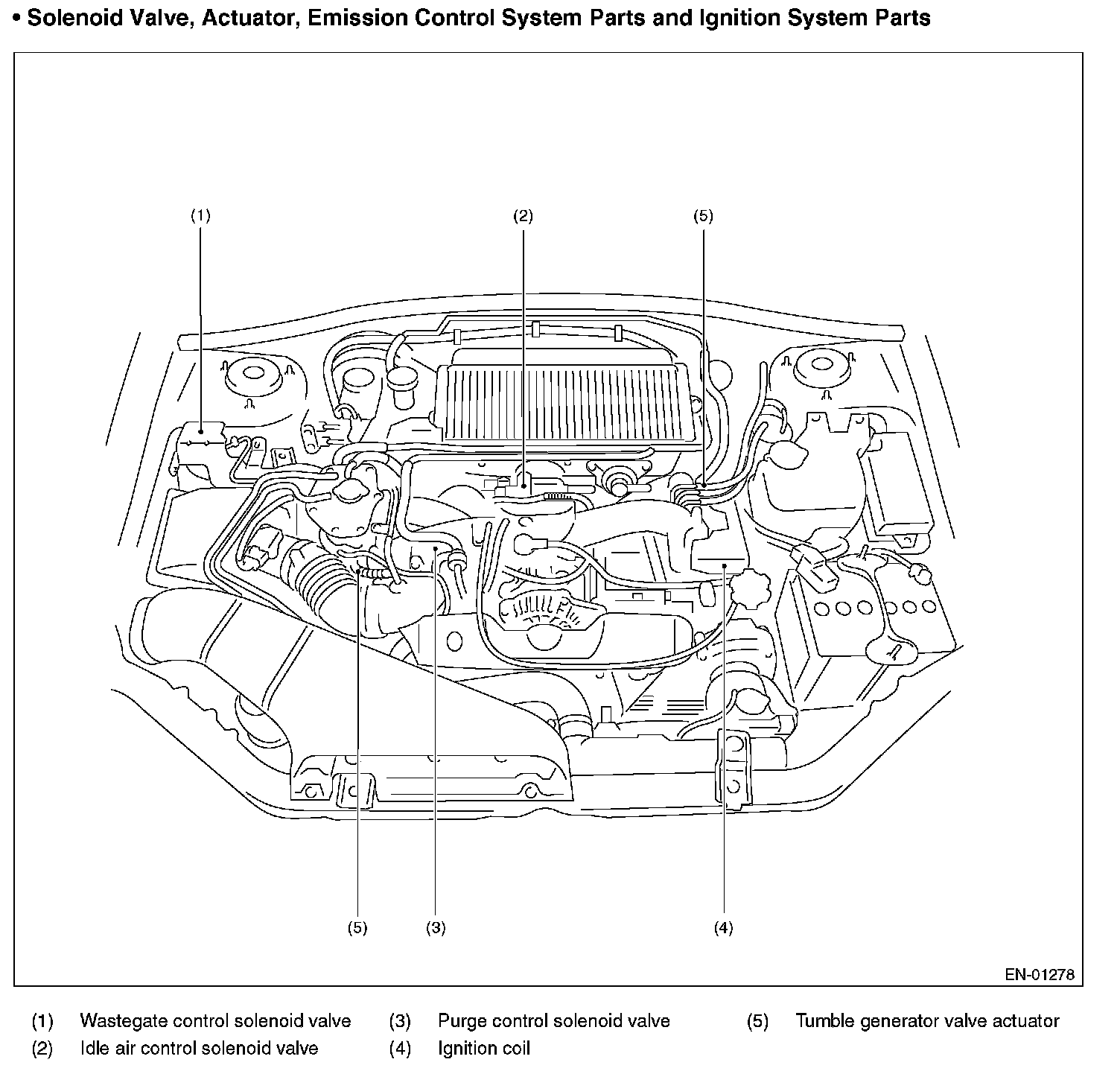 • Solenoid Valve, Actuator, Emission Control System Parts and Ignition System Parts

(1)

(2)

(5)

(5)

(3)

(4)

EN-01278

(1) Wastegate control solenoid valve
(2) Idle air control solenoid valve
(3) Purge control solenoid valve
(4) Ignition coil
(5) Tumble generator valve actuator