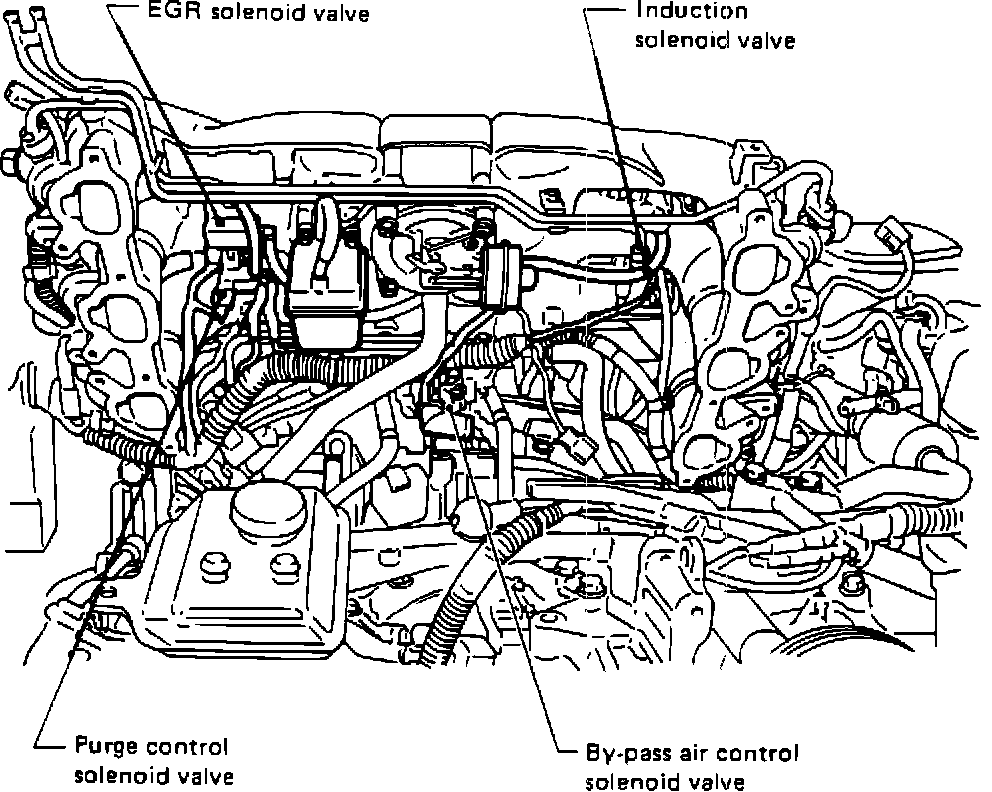 EGR solenoid valve

Induction solenoid valve

Purge control solenoid valve

By-pass air control solenoid valve