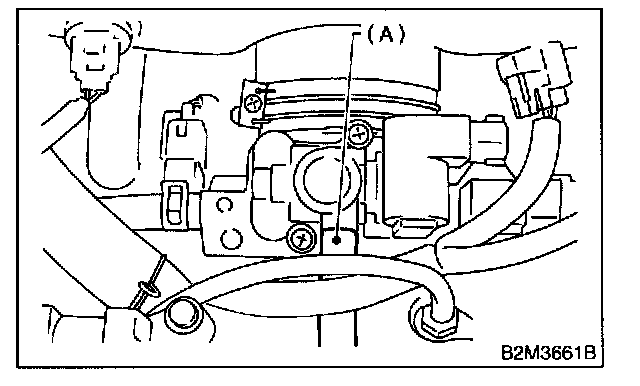 (A)

B2M3661B