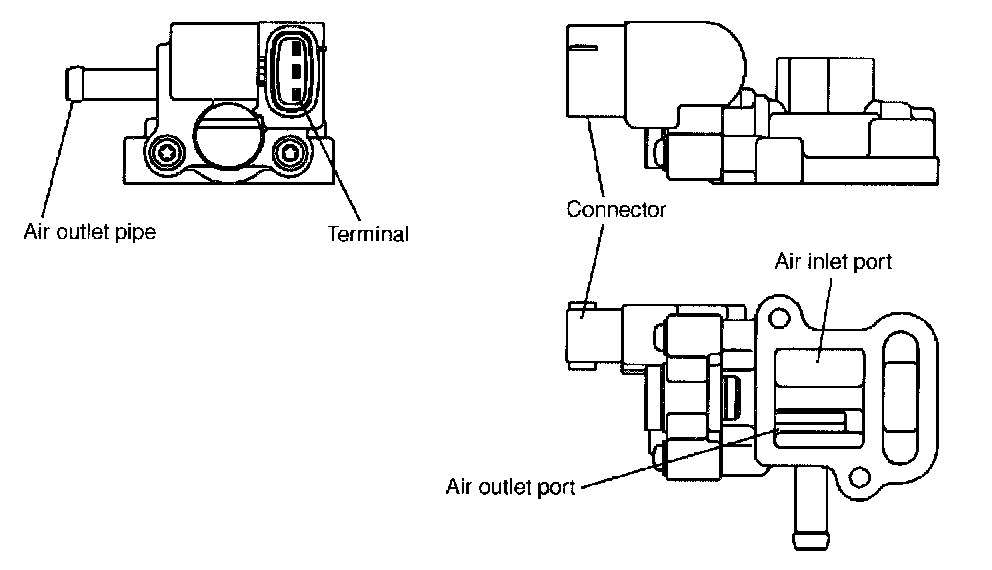 Air outlet pipe

Terminal

Connector

Air inlet port

Air outlet port