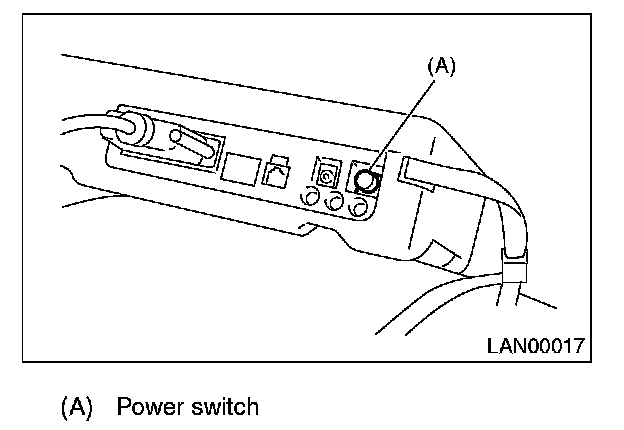 (A)

LAN00017

(A) Power switch