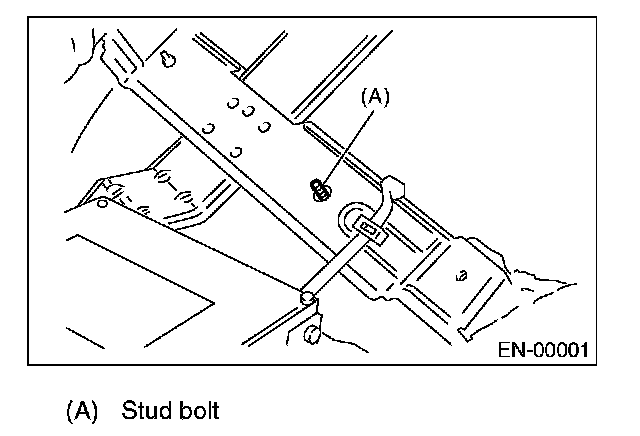 (A)

EN-00001

(A) Stud bolt