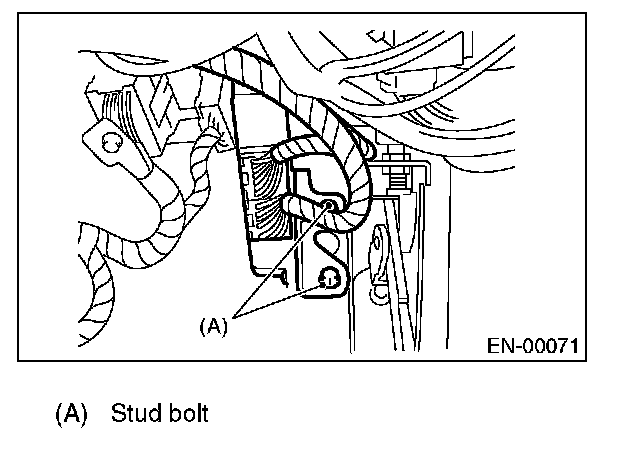 (A)

EN-00071

(A) Stud bolt