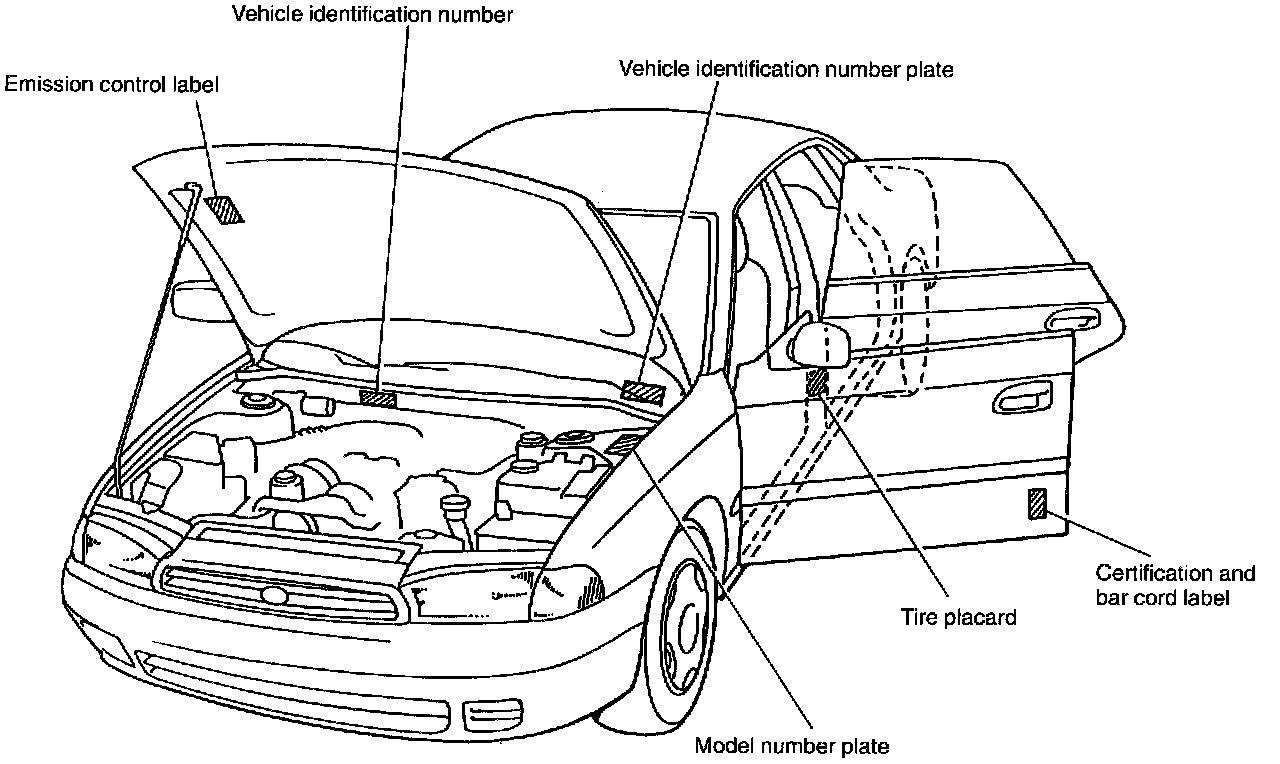 Vehicle identification number

Emission control label

Vehicle identification number plate

Certification and bar cord label

Tire placard

Model number plate