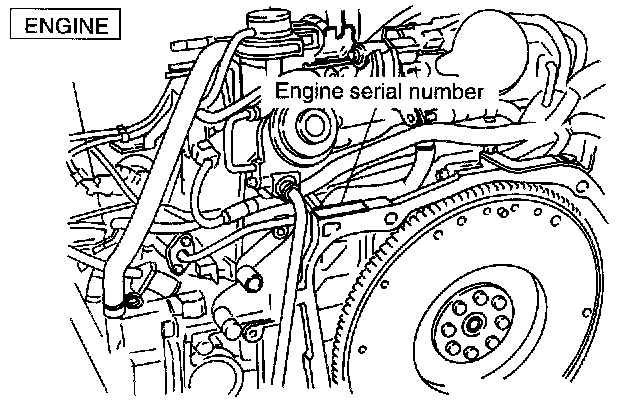 ENGINE

Engine serial number