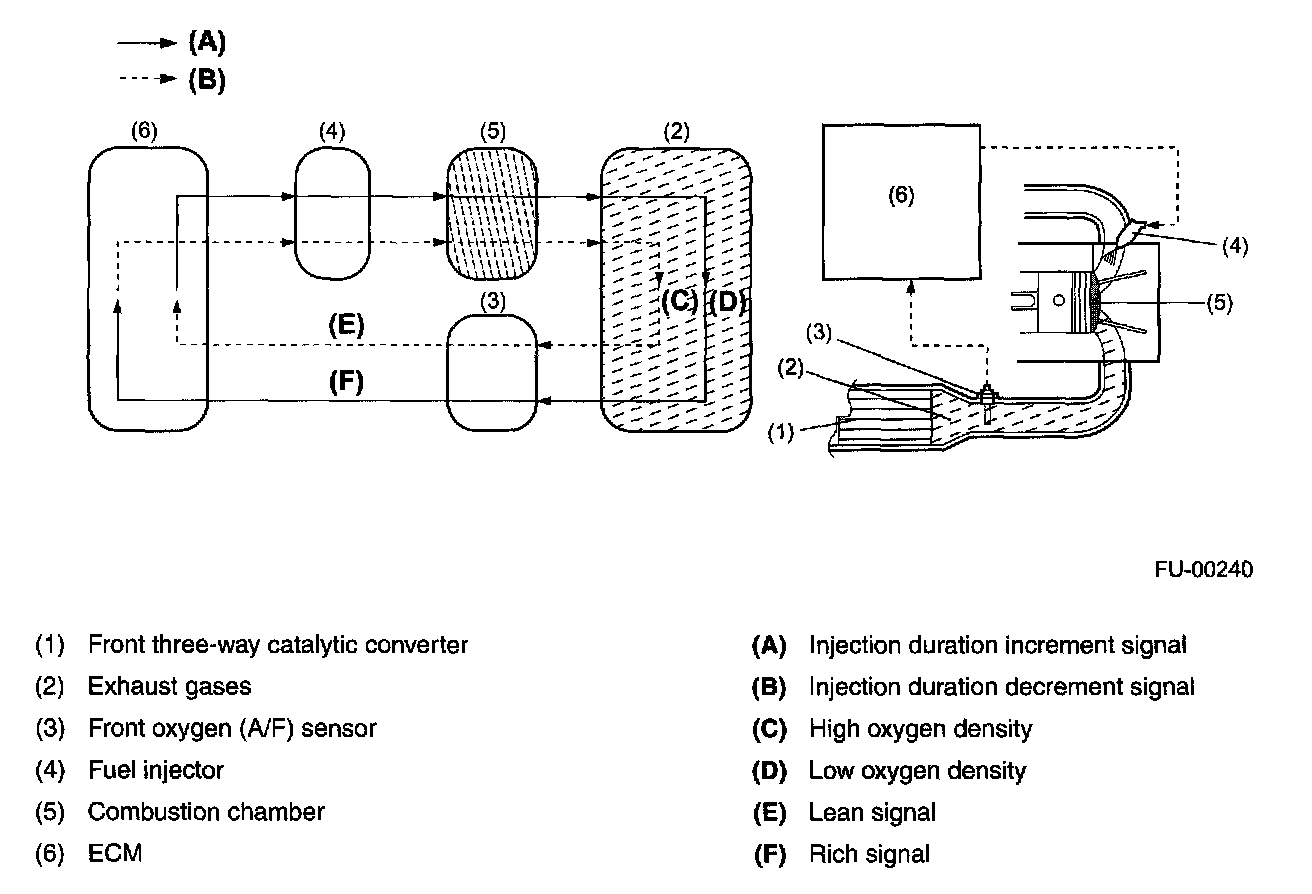 (A)
(B)

(6)
(4)
(5)
(2)
(C)
(D)
(E)
(3)
(F)

(6)
(4)
(5)
(3)
(2)
(1)

FU-00240

(1) Front three-way catalytic converter
(2) Exhaust gases
(3) Front oxygen (A/F) sensor
(4) Fuel injector
(5) Combustion chamber
(6) ECM

(A) Injection duration increment signal
(B) Injection duration decrement signal
(C) High oxygen density
(D) Low oxygen density
(E) Lean signal
(F) Rich signal