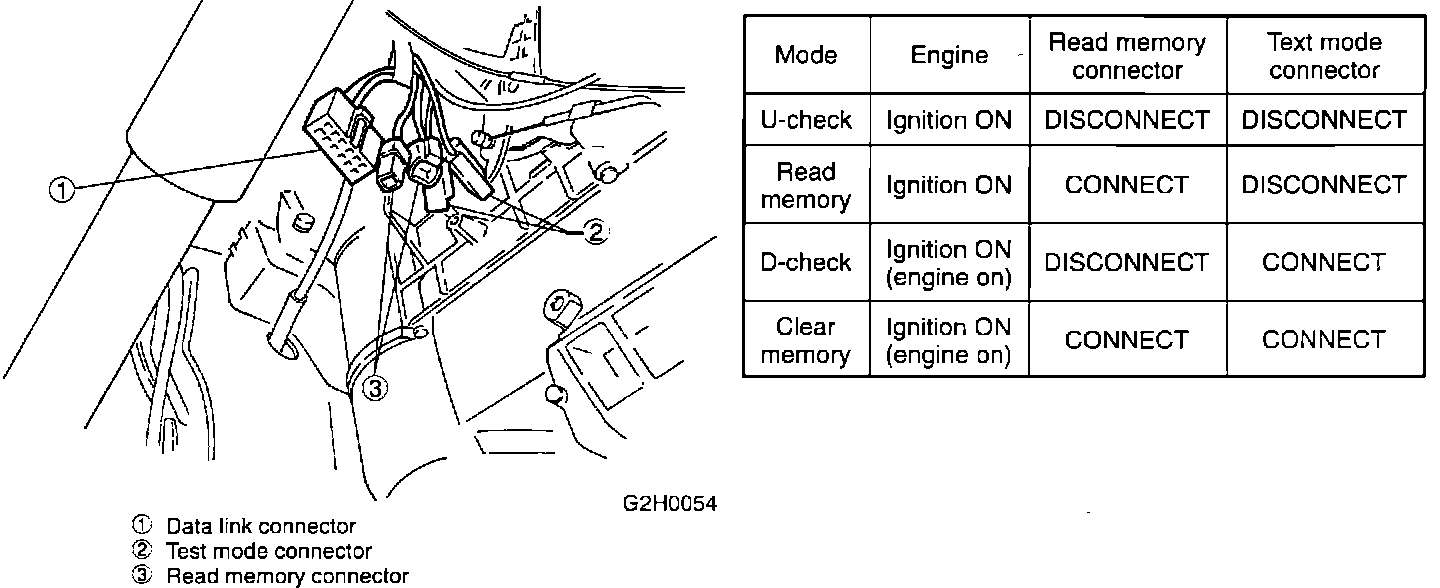 ①

②

③

G2H0054

① Data link connector
② Test mode connector
③ Read memory connector

| Mode | Engine | Read memory connector | Text mode connector |
|---|---|---|---|
| U-check | Ignition ON | DISCONNECT | DISCONNECT |
| Read memory | Ignition ON | CONNECT | DISCONNECT |
| D-check | Ignition ON (engine on) | DISCONNECT | CONNECT |
| Clear memory | Ignition ON (engine on) | CONNECT | CONNECT |