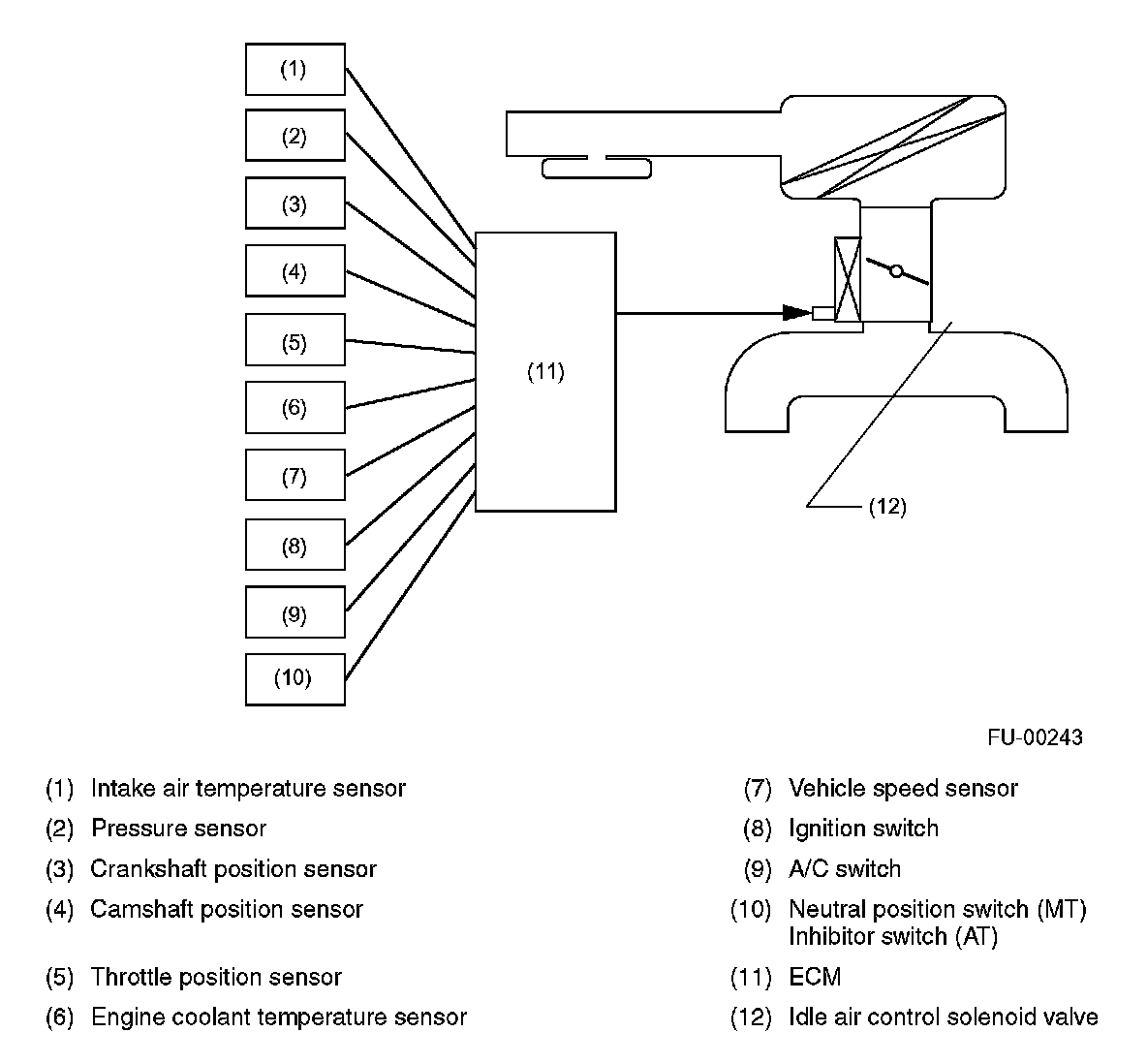 (1)
(2)
(3)
(4)
(5)
(6)
(7)
(8)
(9)
(10)
(11)
(12)

FU-00243

(1) Intake air temperature sensor
(2) Pressure sensor
(3) Crankshaft position sensor
(4) Camshaft position sensor
(5) Throttle position sensor
(6) Engine coolant temperature sensor

(7) Vehicle speed sensor
(8) Ignition switch
(9) A/C switch
(10) Neutral position switch (MT) Inhibitor switch (AT)
(11) ECM
(12) Idle air control solenoid valve