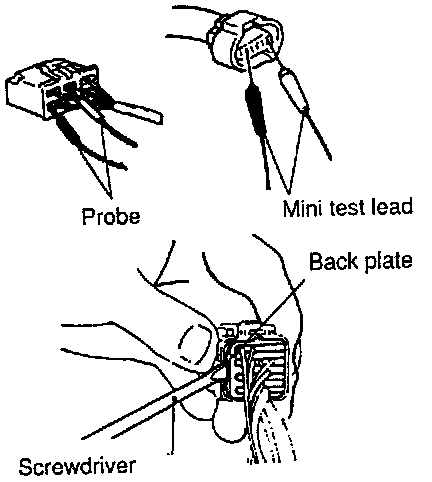 Probe

Mini test lead

Back plate

Screwdriver