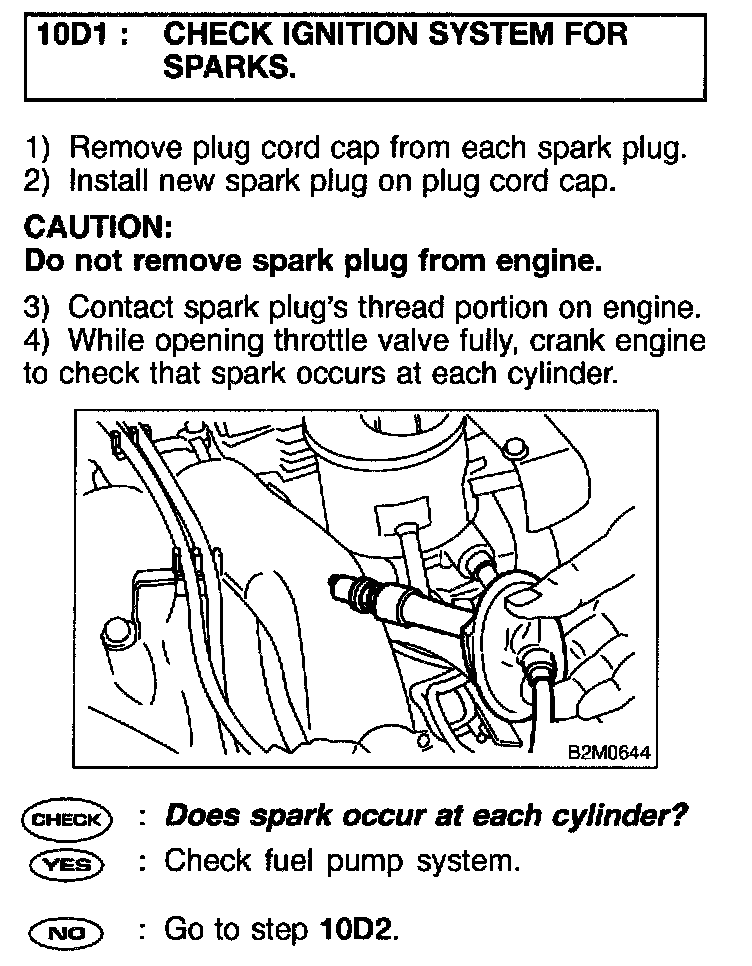 10D1 : CHECK IGNITION SYSTEM FOR SPARKS.

1) Remove plug cord cap from each spark plug.
2) Install new spark plug on plug cord cap.

CAUTION:
Do not remove spark plug from engine.

3) Contact spark plug's thread portion on engine.
4) While opening throttle valve fully, crank engine to check that spark occurs at each cylinder.

B2M0644

CHECK : Does spark occur at each cylinder?
YES : Check fuel pump system.
NO : Go to step 10D2.