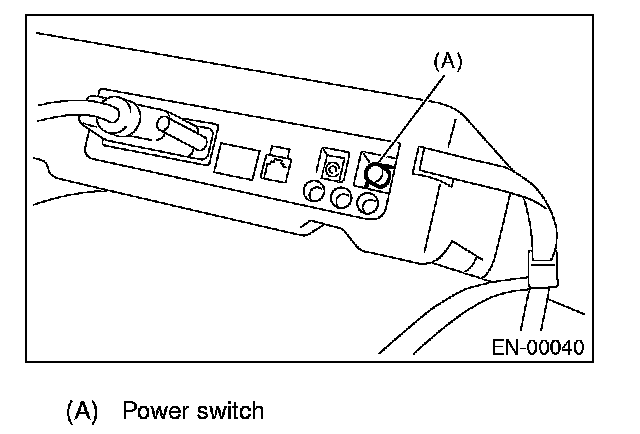 (A)

EN-00040

(A) Power switch