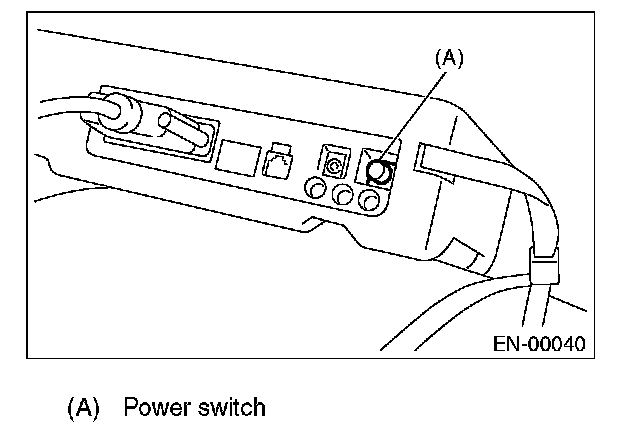 (A)

EN-00040

(A) Power switch