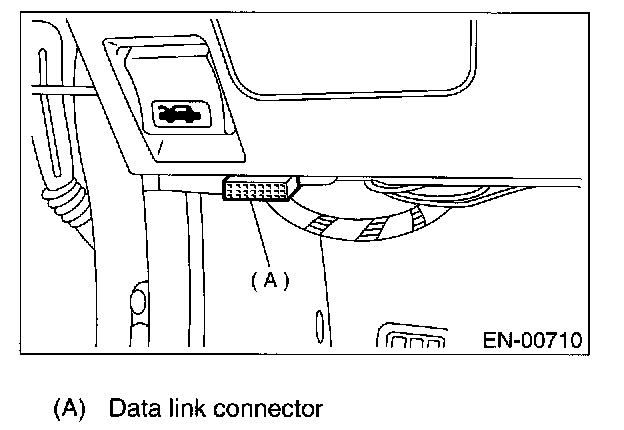 (A)

EN-00710

(A) Data link connector