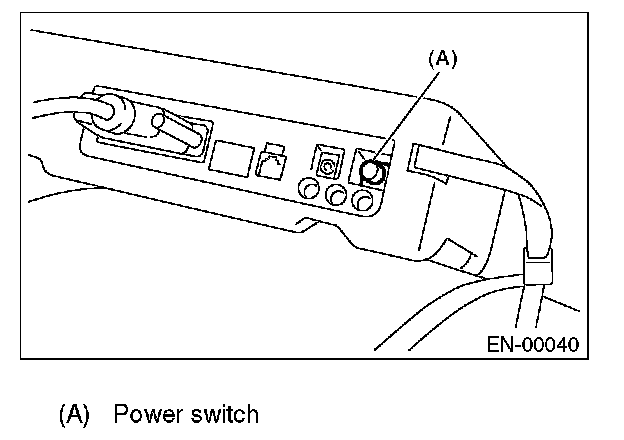 (A)

EN-00040

(A) Power switch