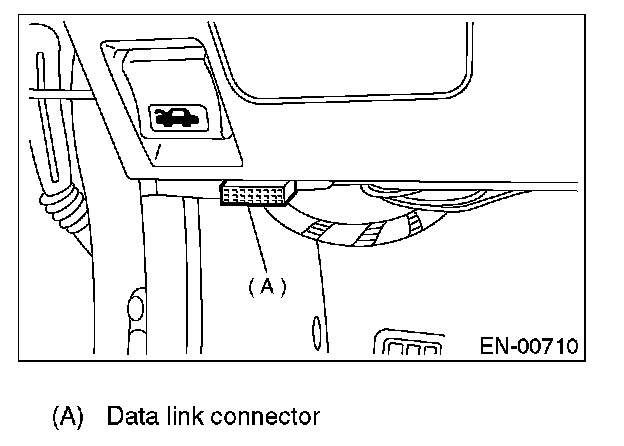 (A)

EN-00710

(A) Data link connector