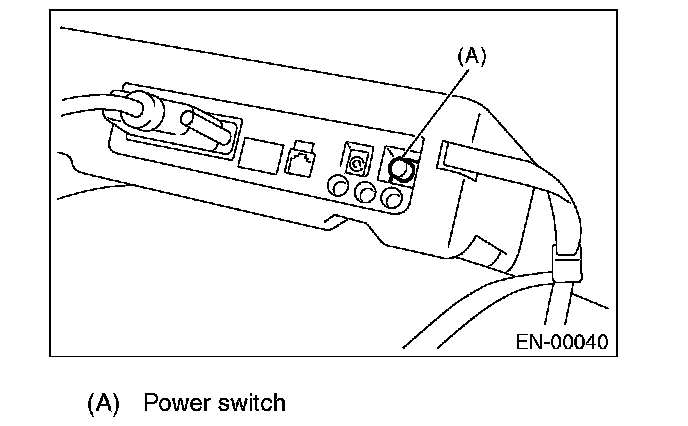 (A)

EN-00040

(A) Power switch