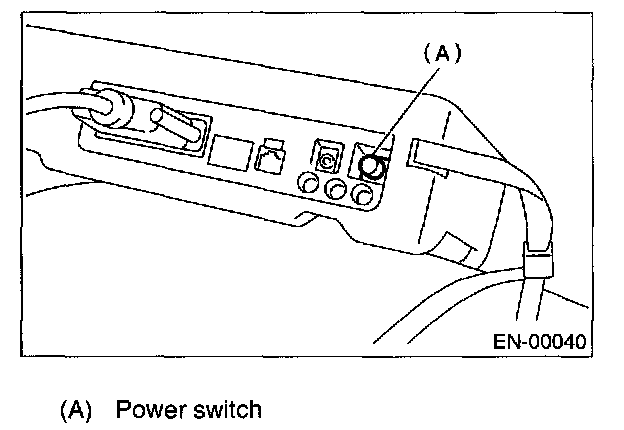 (A)

EN-00040

(A) Power switch