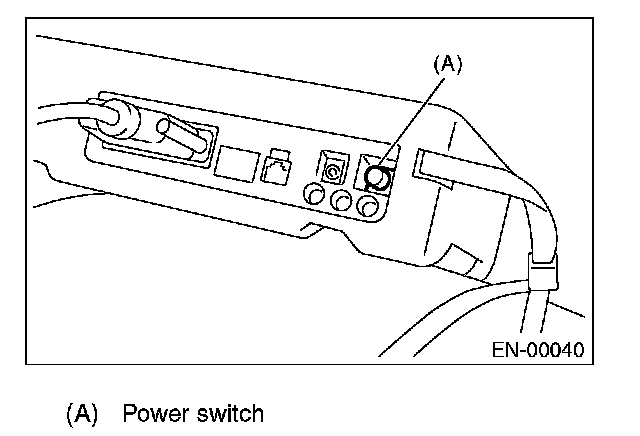 (A)

EN-00040

(A) Power switch