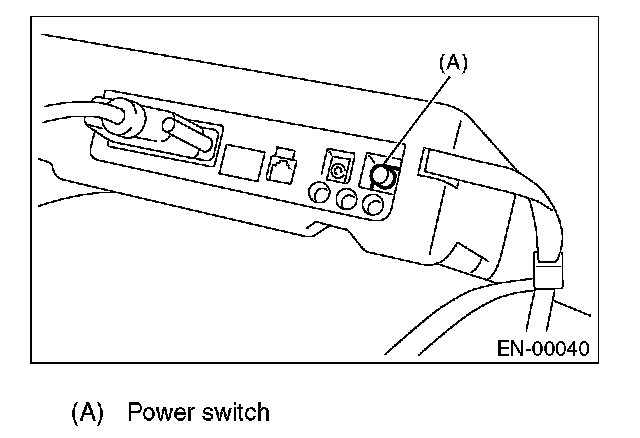 (A)

EN-00040

(A) Power switch