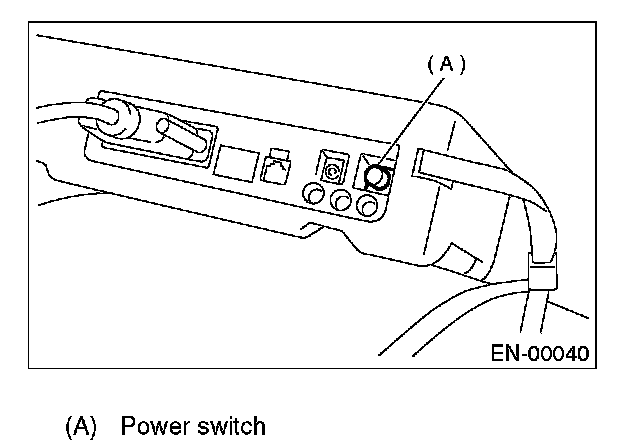 (A)

EN-00040

(A) Power switch