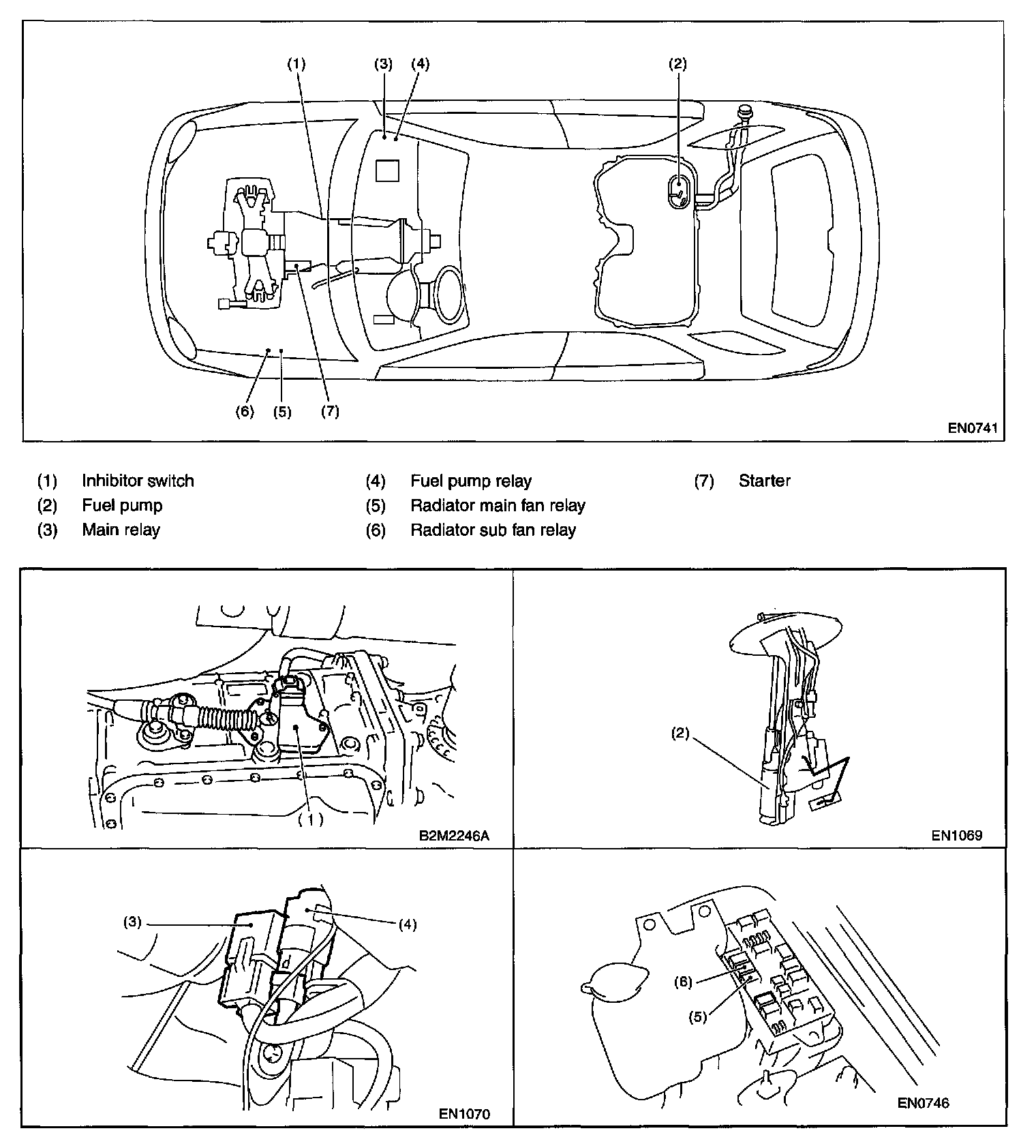 (1)
(3) (4)
(2)
(6) (5) (7)
EN0741

(1) Inhibitor switch
(2) Fuel pump
(3) Main relay
(4) Fuel pump relay
(5) Radiator main fan relay
(6) Radiator sub fan relay
(7) Starter

(1)
B2M2246A

(2)
EN1069

(3)
(4)
EN1070

(6)
(5)
EN0746