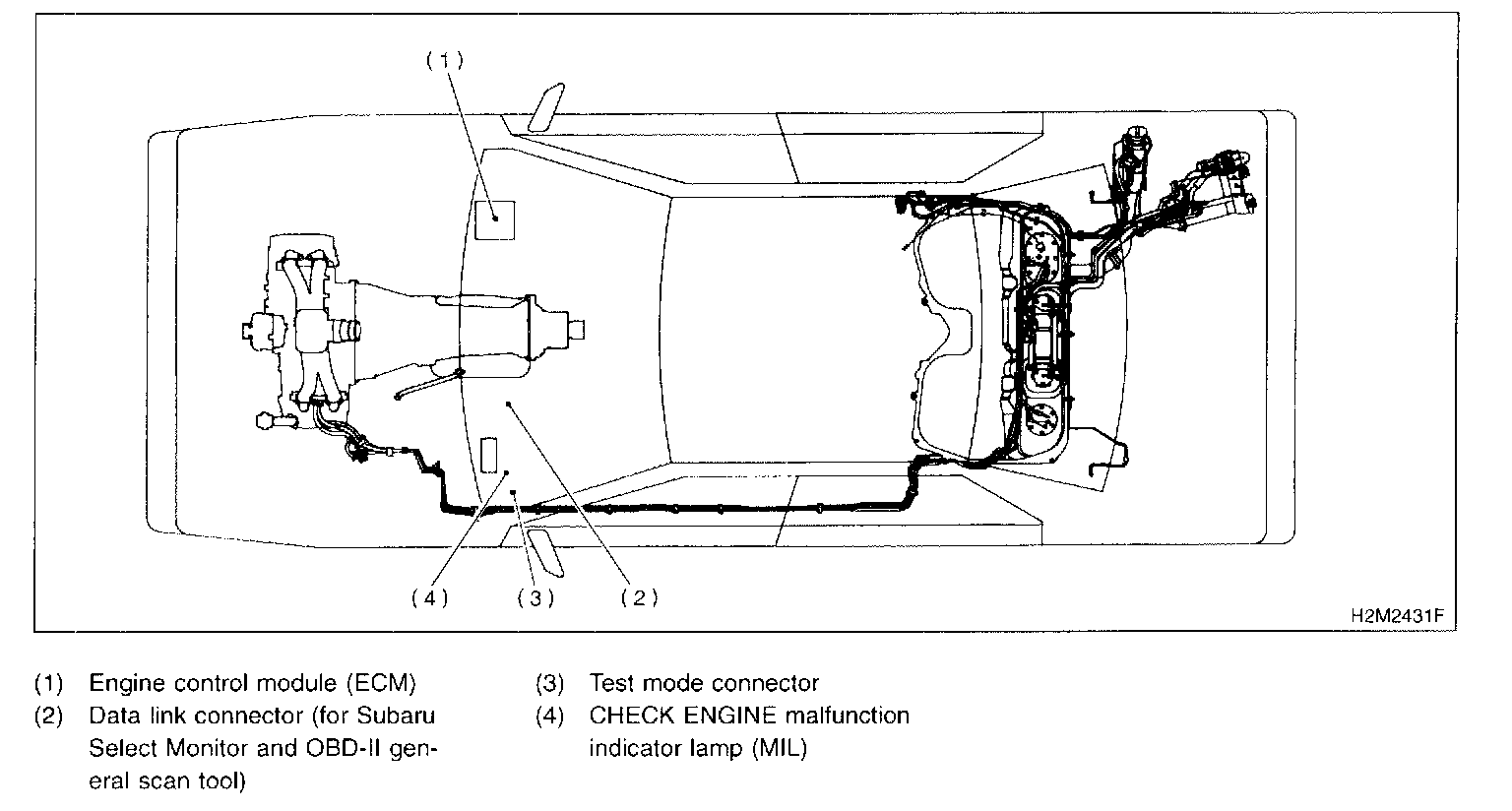 (1)

(4) (3) (2)

H2M2431F

(1) Engine control module (ECM)
(2) Data link connector (for Subaru Select Monitor and OBD-II general scan tool)
(3) Test mode connector
(4) CHECK ENGINE malfunction indicator lamp (MIL)