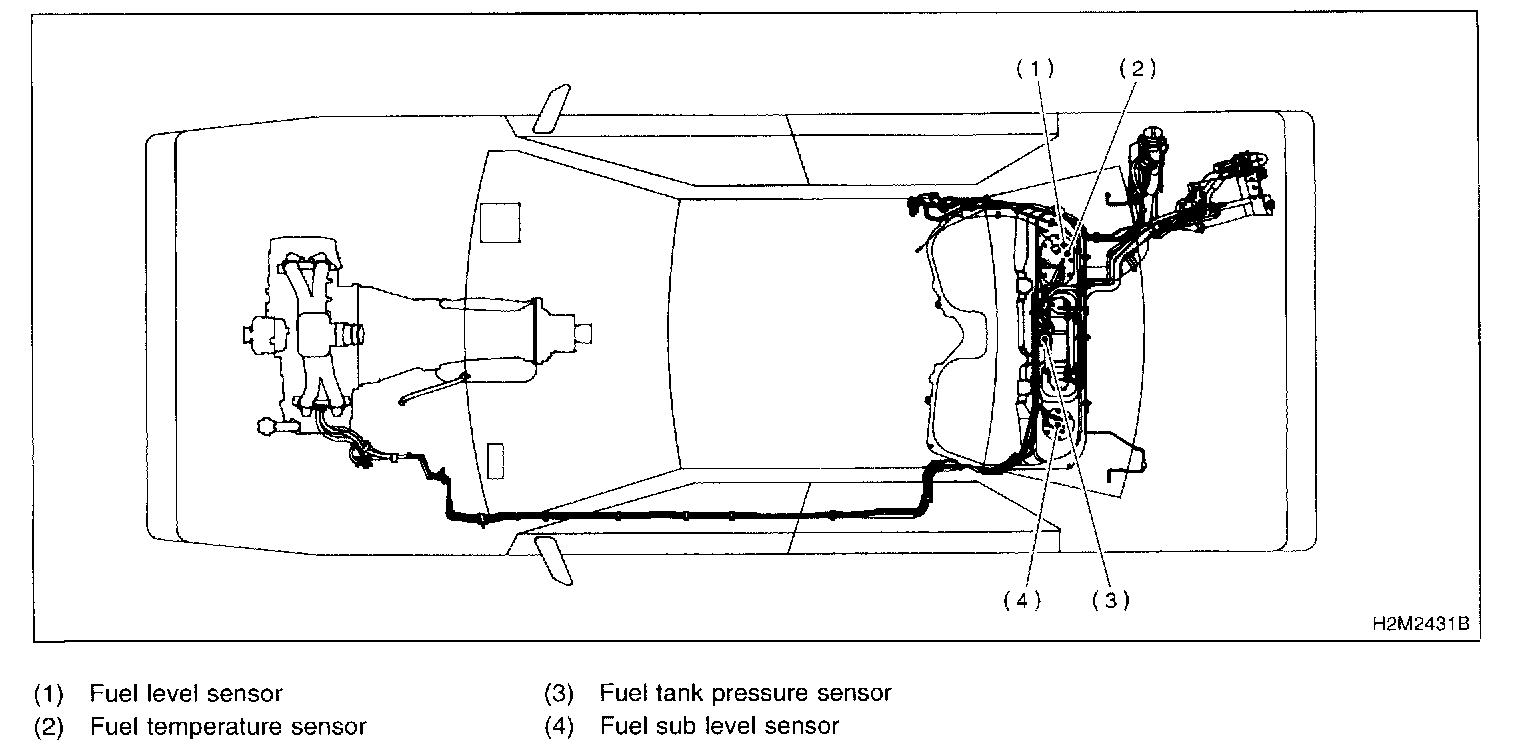 (1)
(2)
(4)
(3)
H2M2431B

(1) Fuel level sensor
(2) Fuel temperature sensor
(3) Fuel tank pressure sensor
(4) Fuel sub level sensor