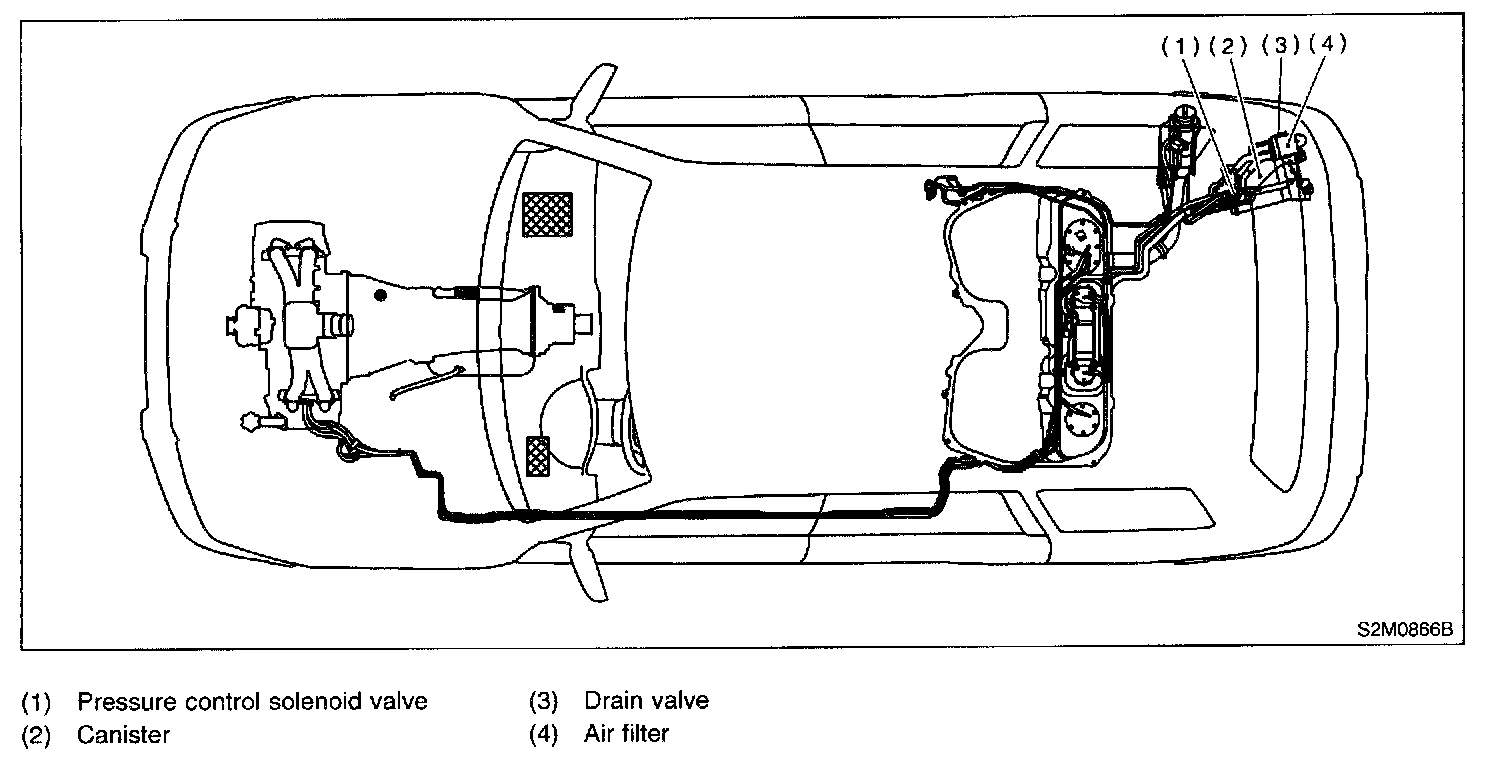 (1) (2) (3) (4)

S2M0866B

(1) Pressure control solenoid valve
(2) Canister
(3) Drain valve
(4) Air filter