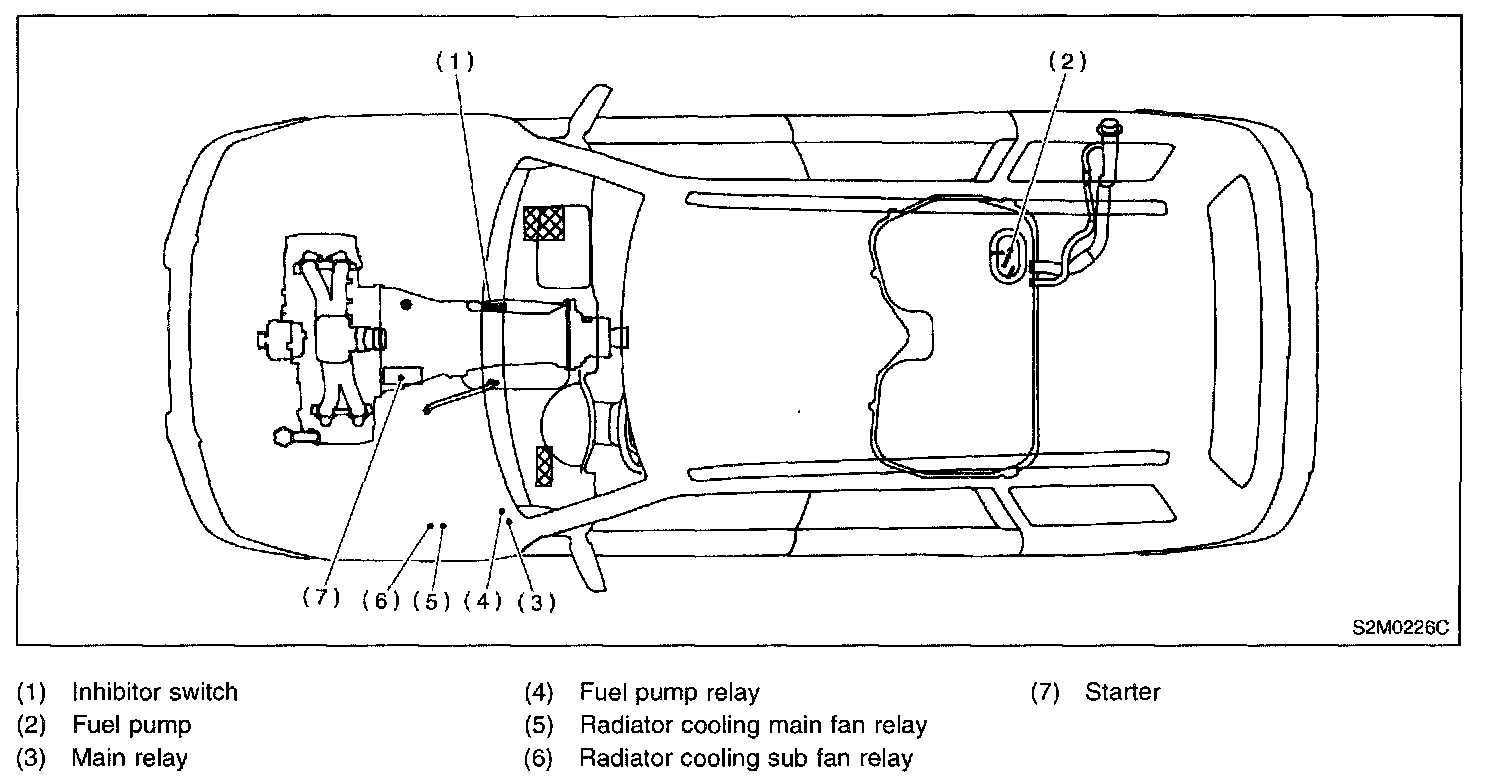 (1)

(2)

(7) (6) (5) (4) (3)

S2M0226C

(1) Inhibitor switch
(2) Fuel pump
(3) Main relay

(4) Fuel pump relay
(5) Radiator cooling main fan relay
(6) Radiator cooling sub fan relay

(7) Starter