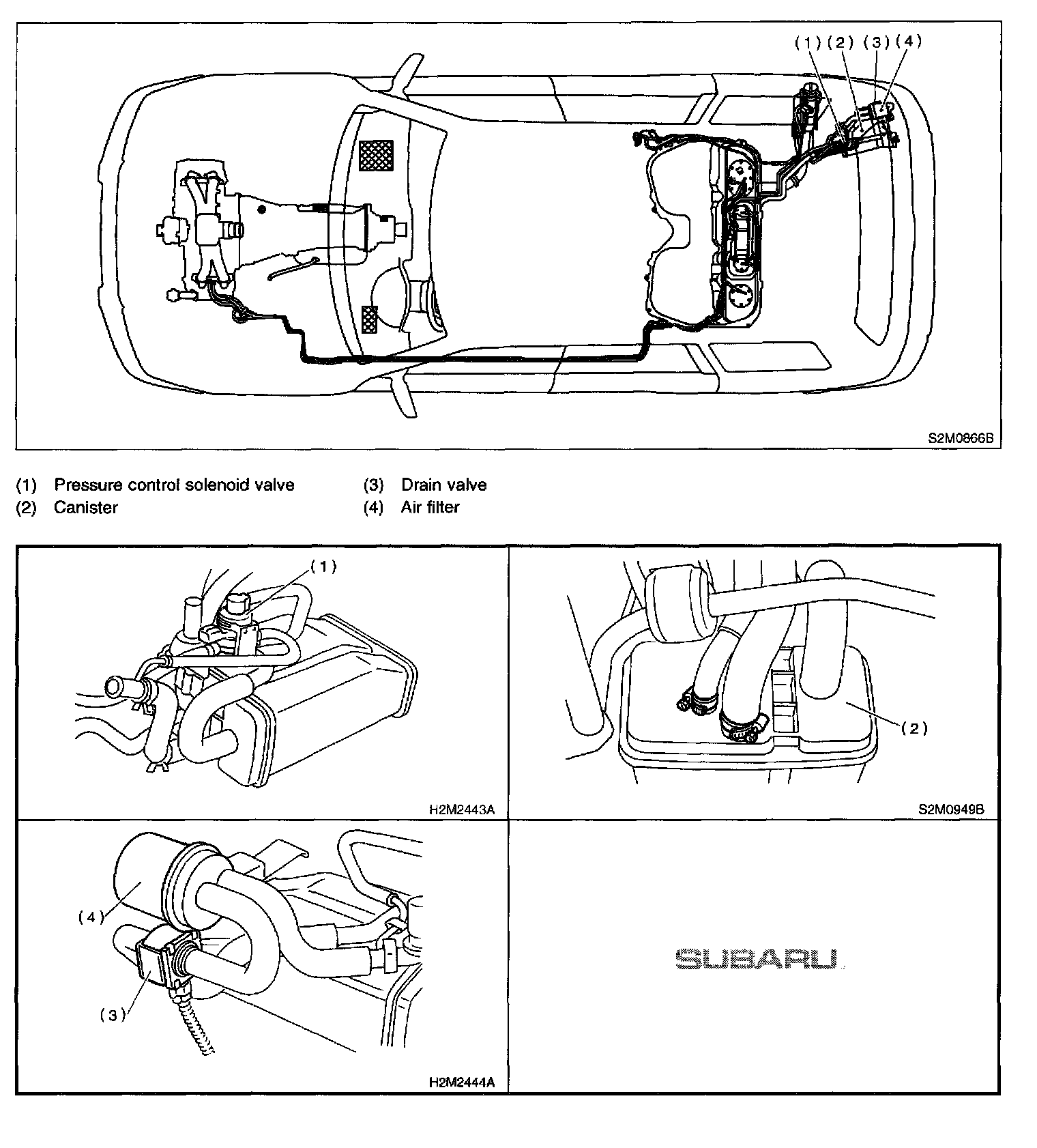 (1) (2) (3) (4)

S2M0866B

(1) Pressure control solenoid valve
(2) Canister
(3) Drain valve
(4) Air filter

(1)

H2M2443A

(2)

S2M0949B

(4)

(3)

H2M2444A

SUBARU