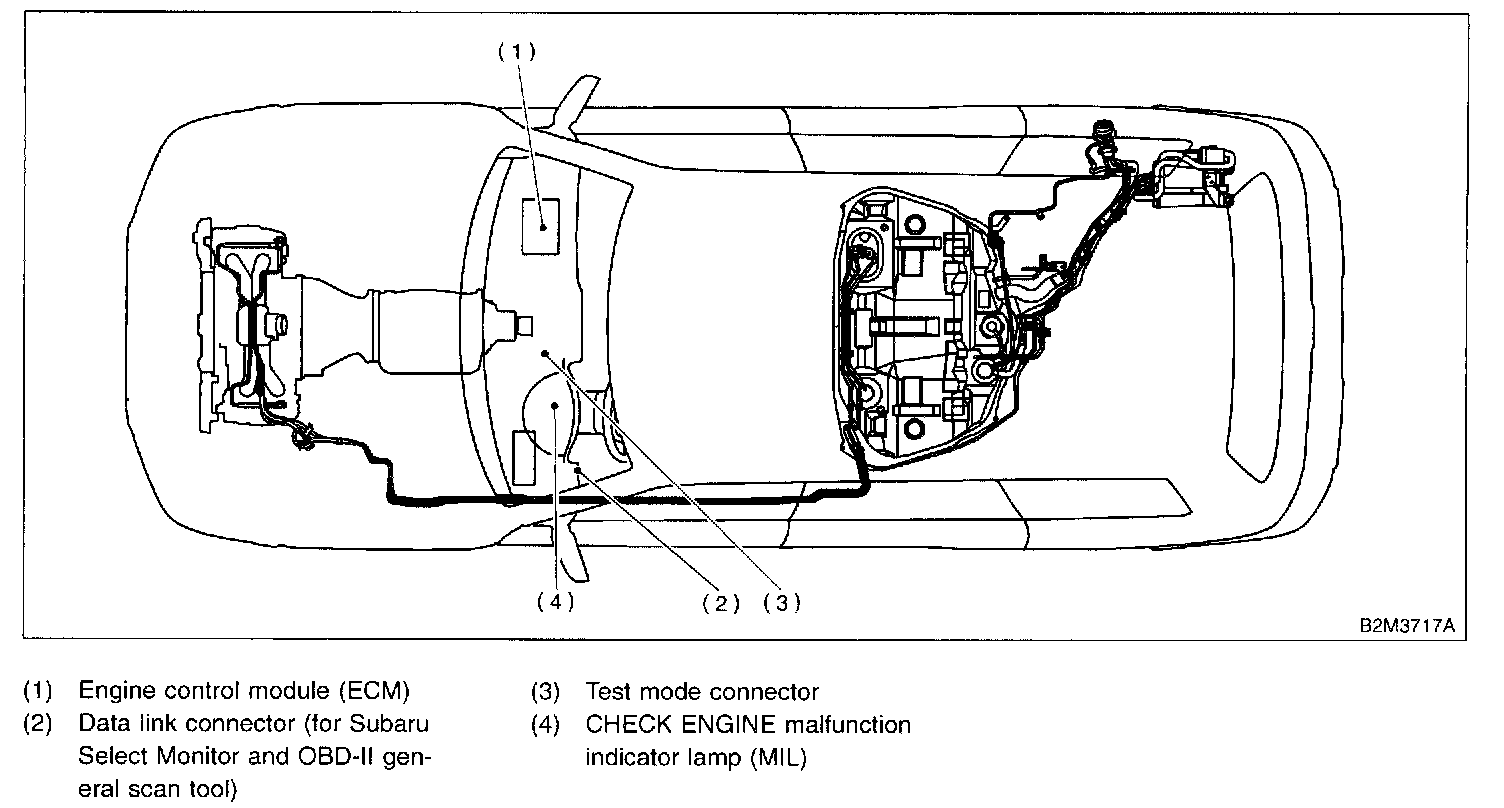 (1)

(4)

(2) (3)

B2M3717A

(1) Engine control module (ECM)

(2) Data link connector (for Subaru Select Monitor and OBD-II general scan tool)

(3) Test mode connector

(4) CHECK ENGINE malfunction indicator lamp (MIL)