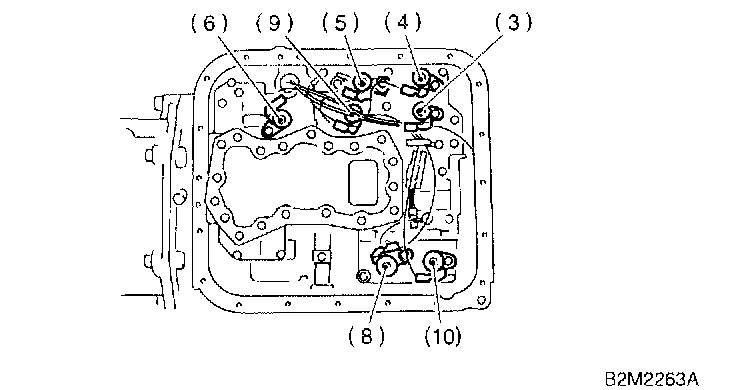 (6) (9) (5) (4) (3)

(8) (10)

B2M2263A