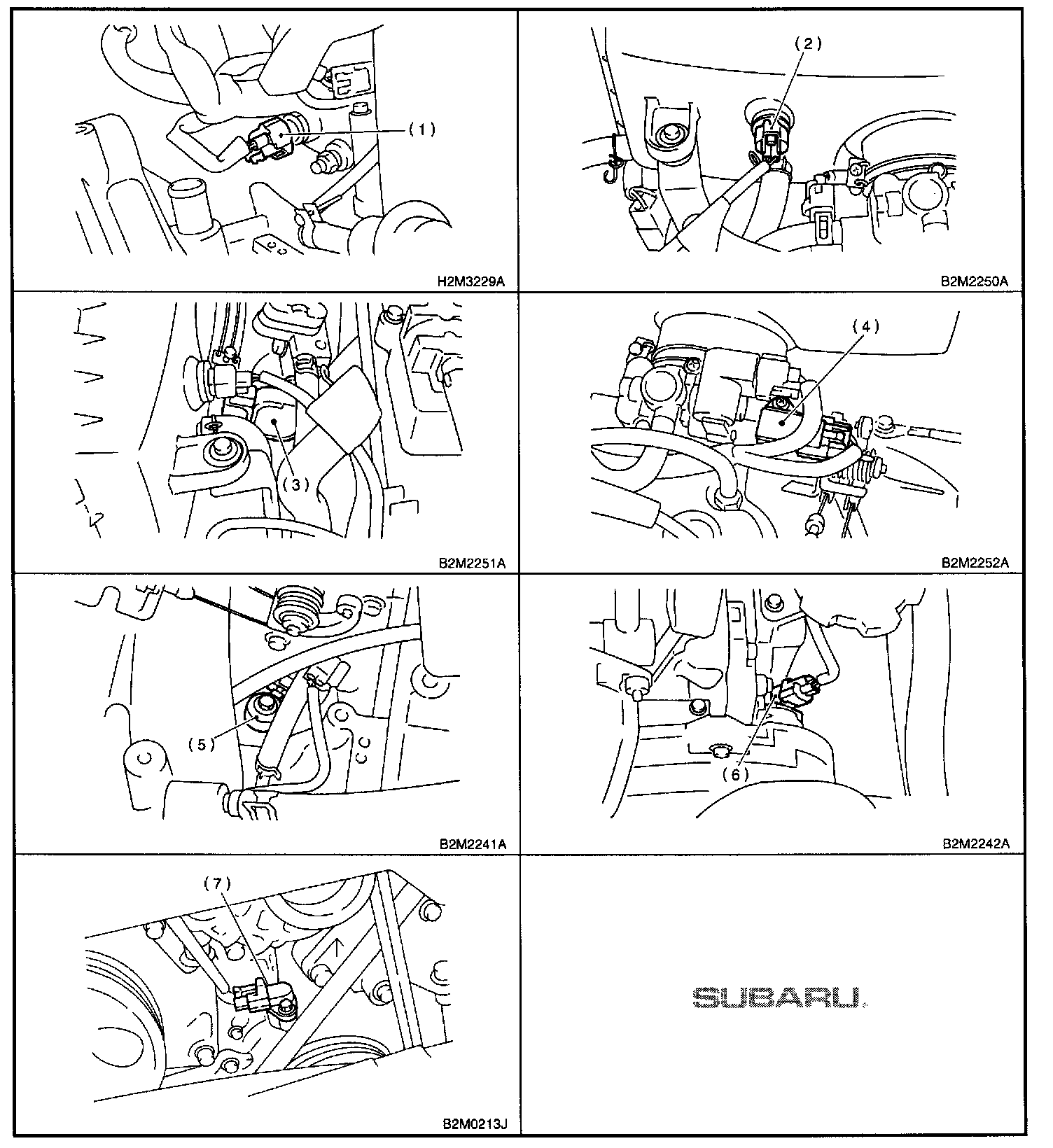 (1)

H2M3229A

(2)

B2M2250A

(3)

B2M2251A

(4)

B2M2252A

(5)

B2M2241A

(6)

B2M2242A

(7)

B2M0213J

SUBARU.