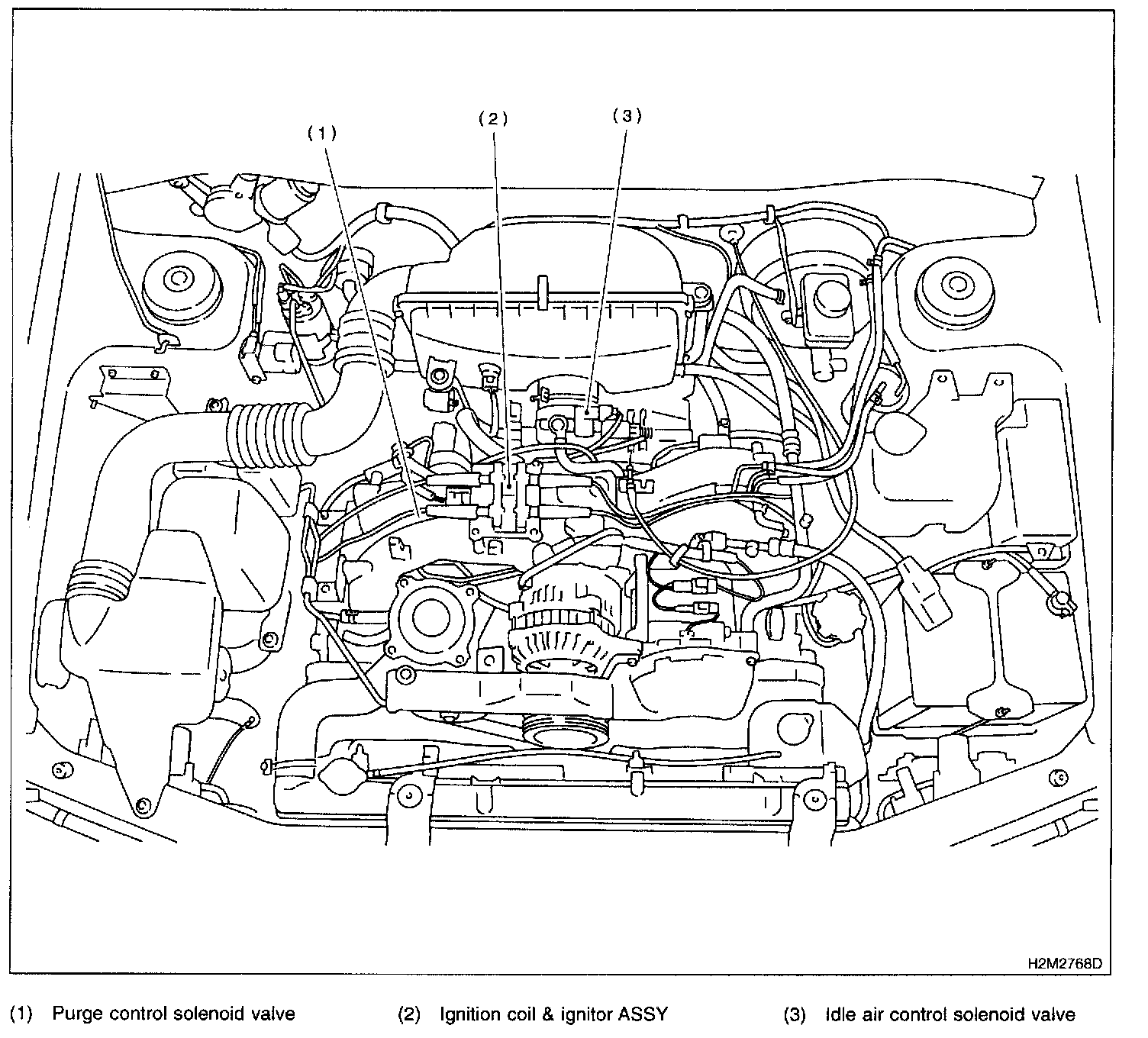 (1)

(2)

(3)

H2M2768D

(1) Purge control solenoid valve

(2) Ignition coil & ignitor ASSY

(3) Idle air control solenoid valve