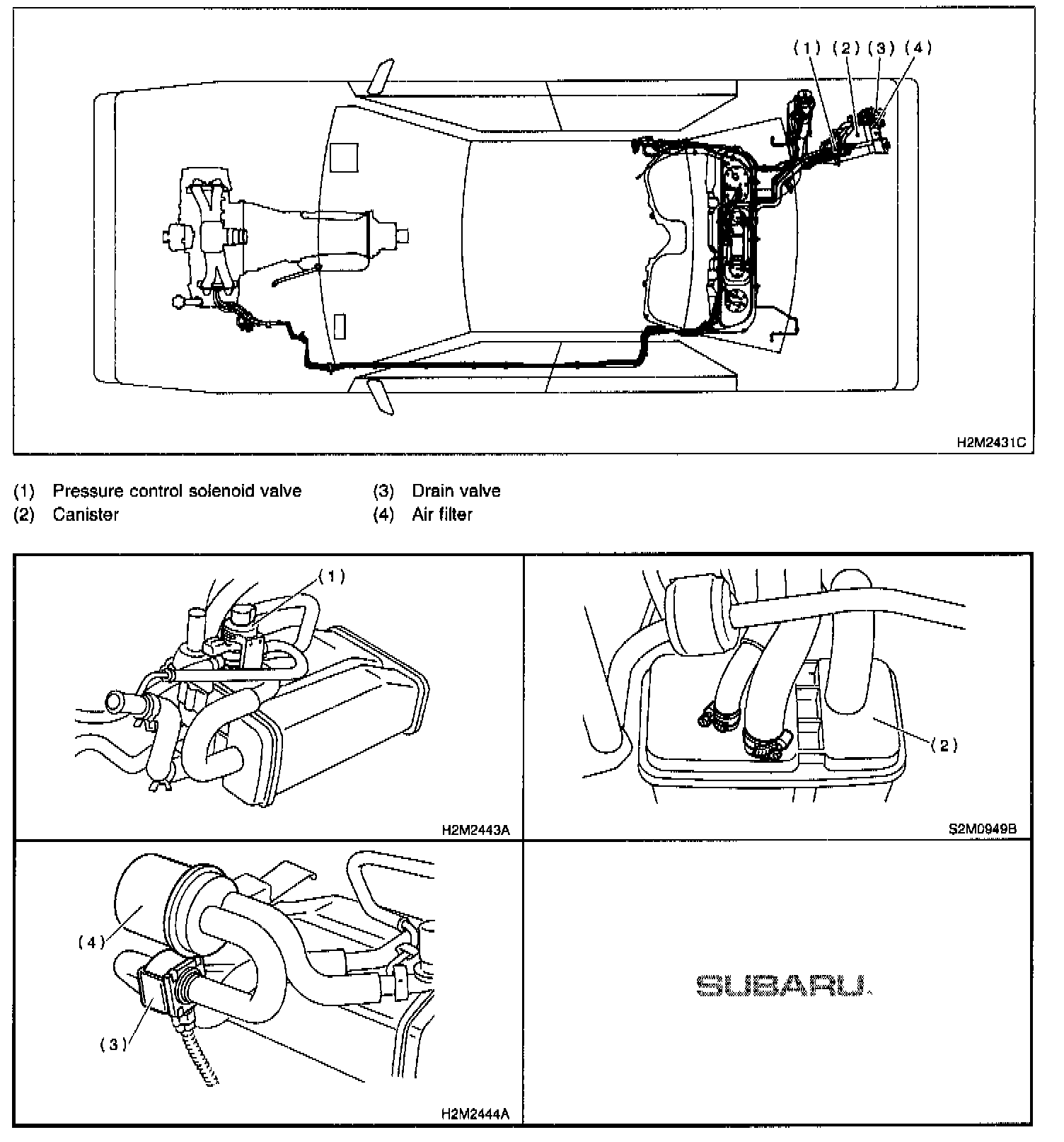 (1) (2) (3) (4)

H2M2431C

(1) Pressure control solenoid valve
(2) Canister
(3) Drain valve
(4) Air filter

(1)

H2M2443A

(2)

S2M0949B

(4)

(3)

H2M2444A

SUBARU.