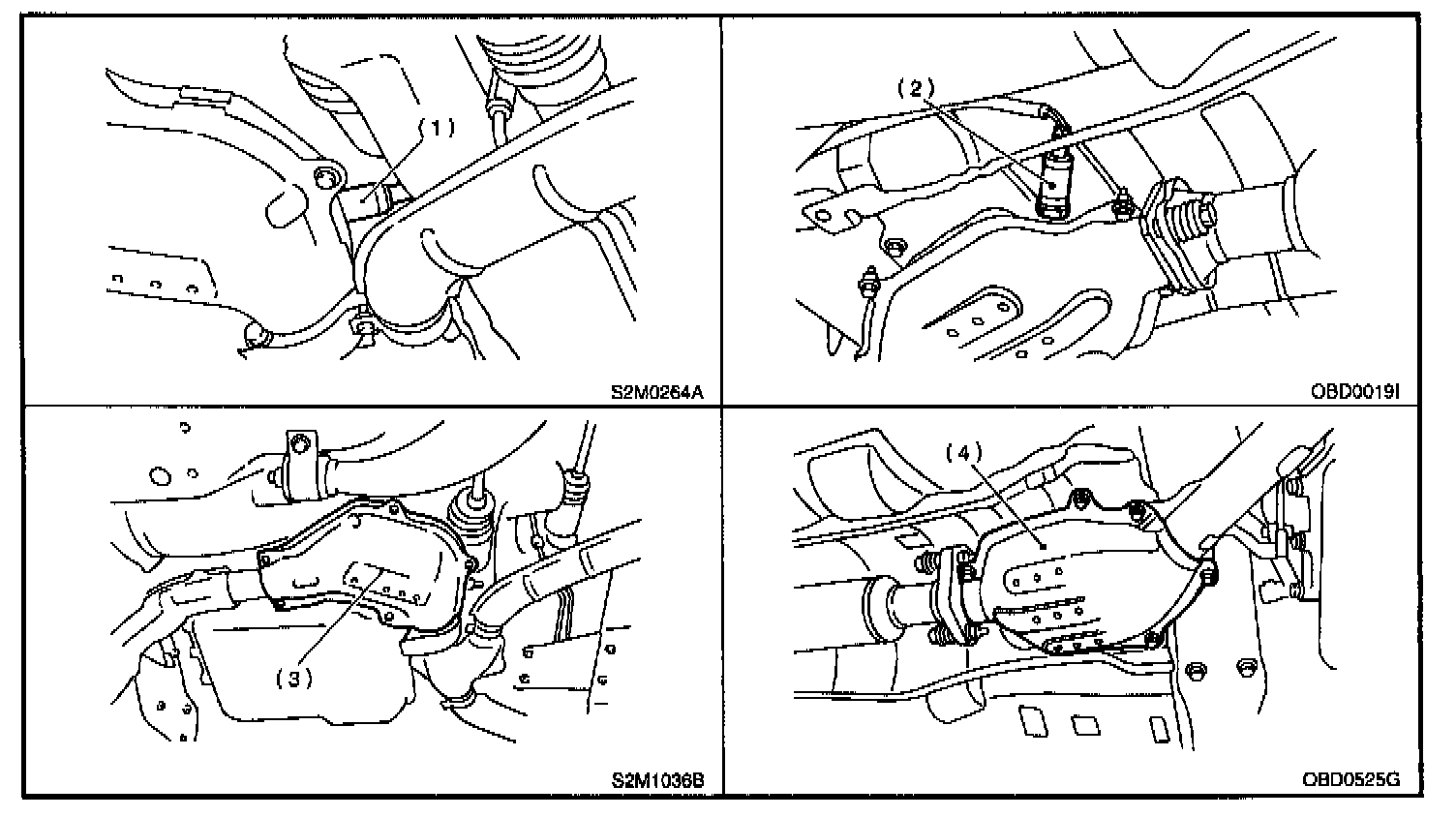 (1)

S2M0264A

(2)

OBD0019I

(3)

S2M1036B

(4)

OBD0525G