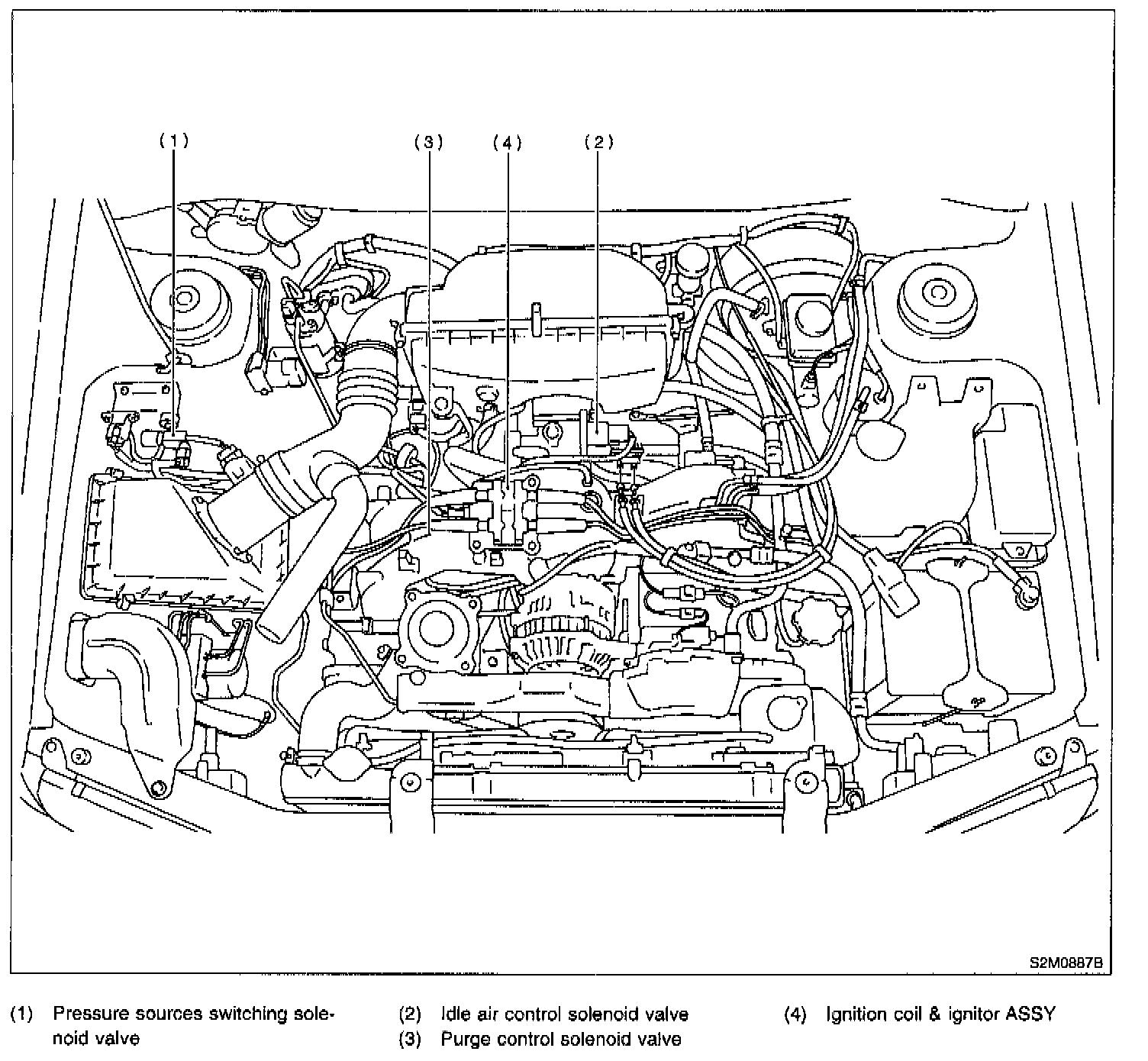 (1)
(3)
(4)
(2)

S2M0887B

(1) Pressure sources switching solenoid valve

(2) Idle air control solenoid valve
(3) Purge control solenoid valve

(4) Ignition coil & ignitor ASSY