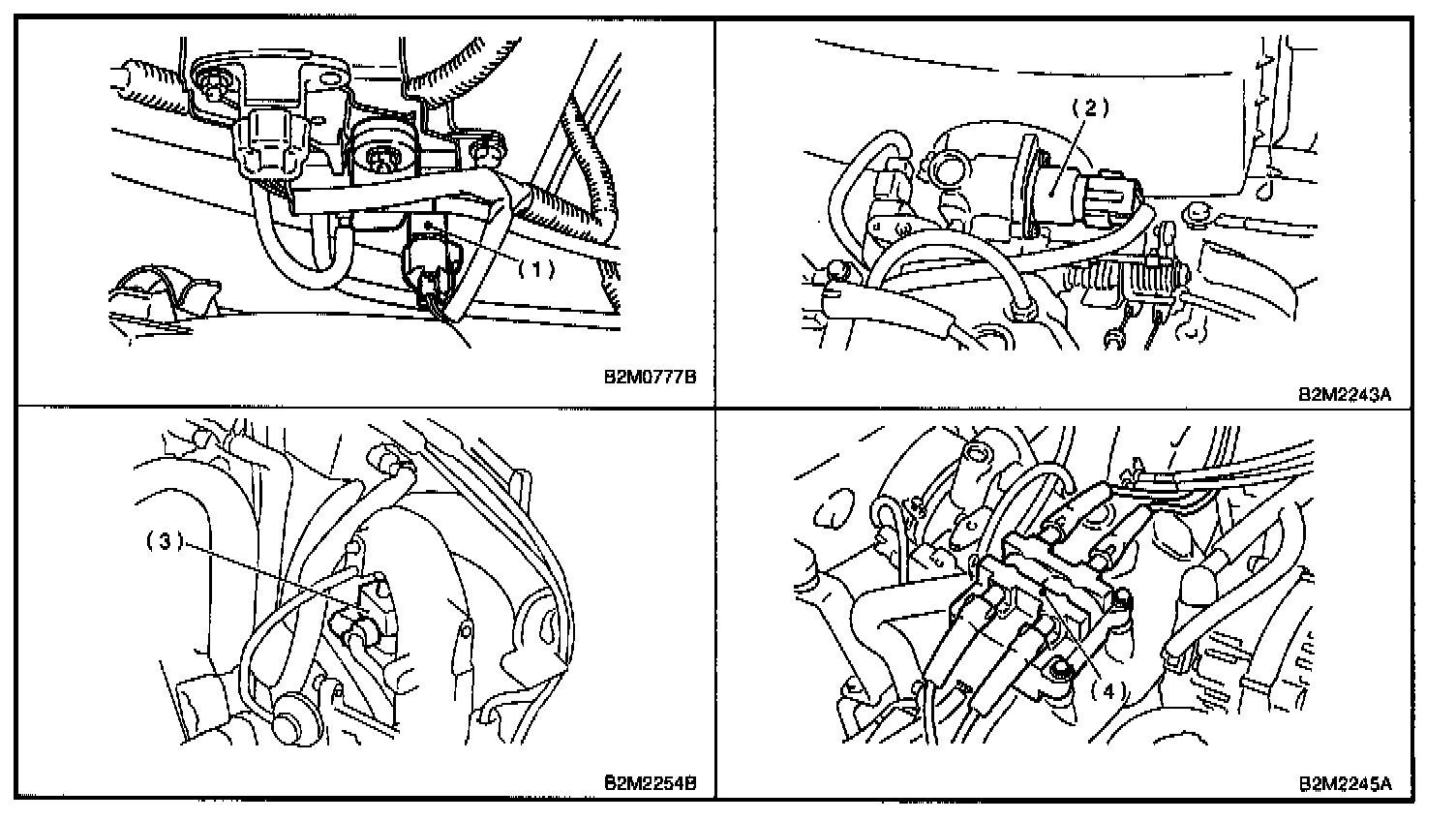 (1)

B2M0777B

(2)

B2M2243A

(3)

B2M2254B

(4)

B2M2245A