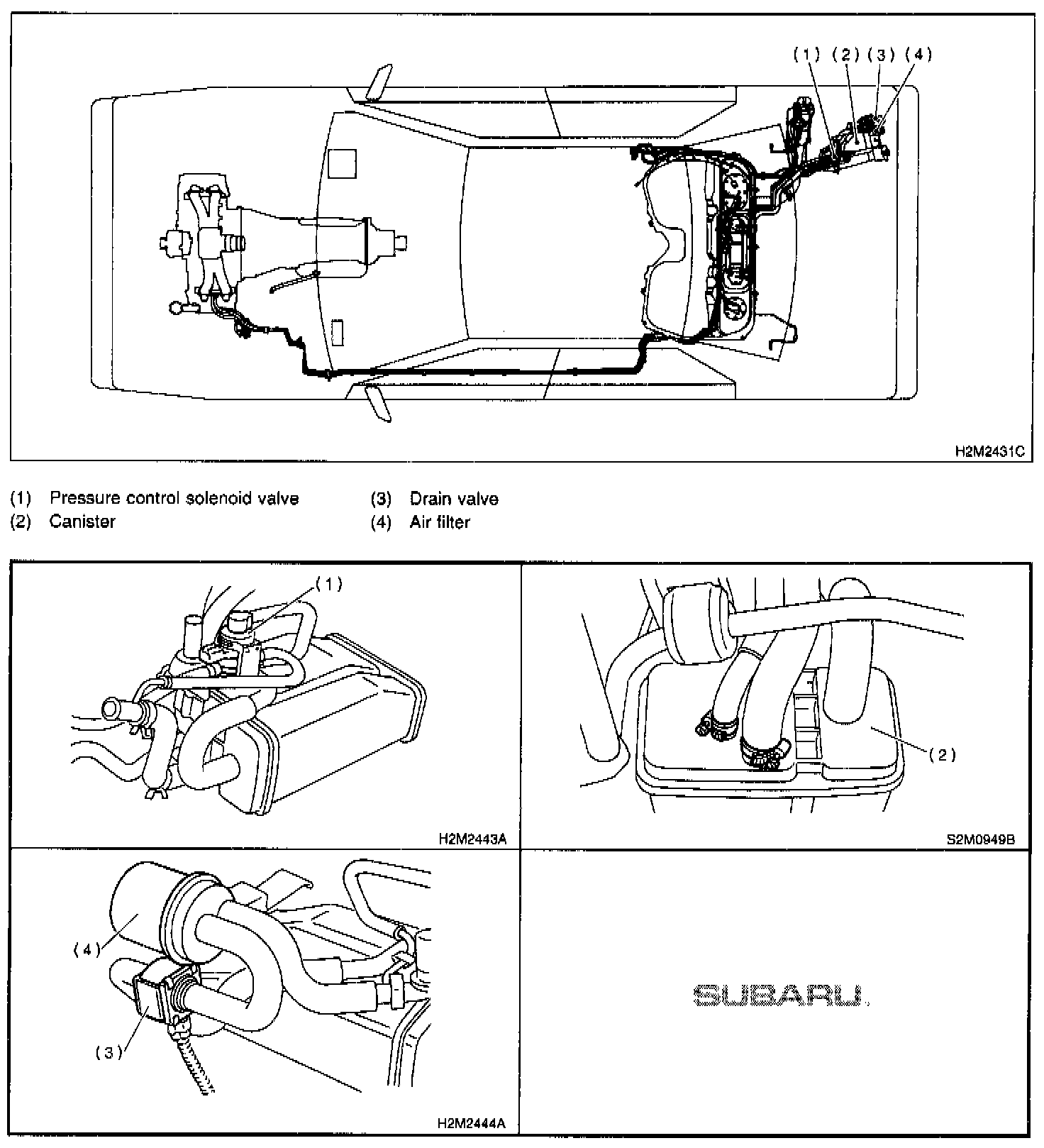 (1) (2) (3) (4)

H2M2431C

(1) Pressure control solenoid valve
(2) Canister
(3) Drain valve
(4) Air filter

(1)

H2M2443A

(2)

S2M0949B

(4)

(3)

H2M2444A

SUBARU.