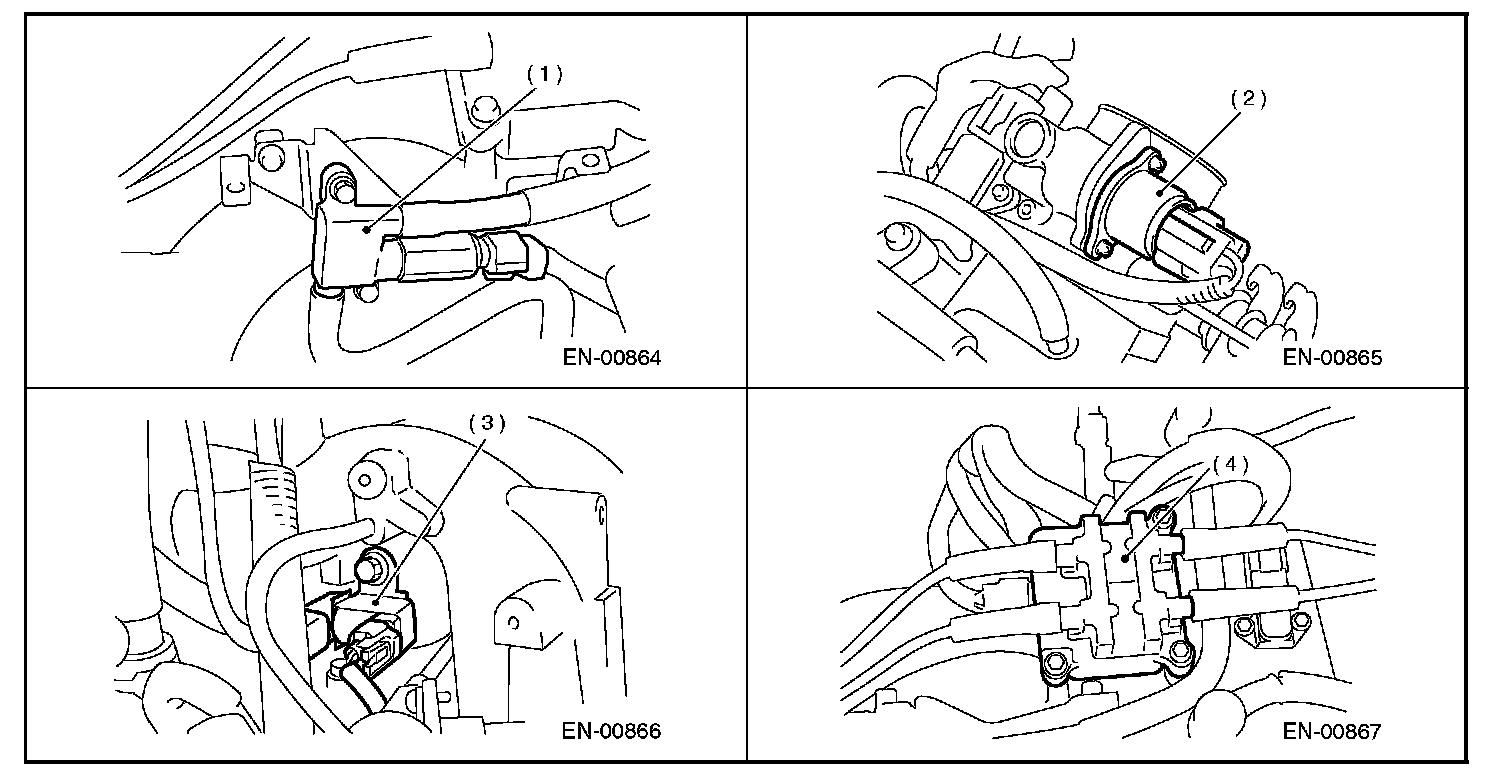 (1)

EN-00864

(2)

EN-00865

(3)

EN-00866

(4)

EN-00867