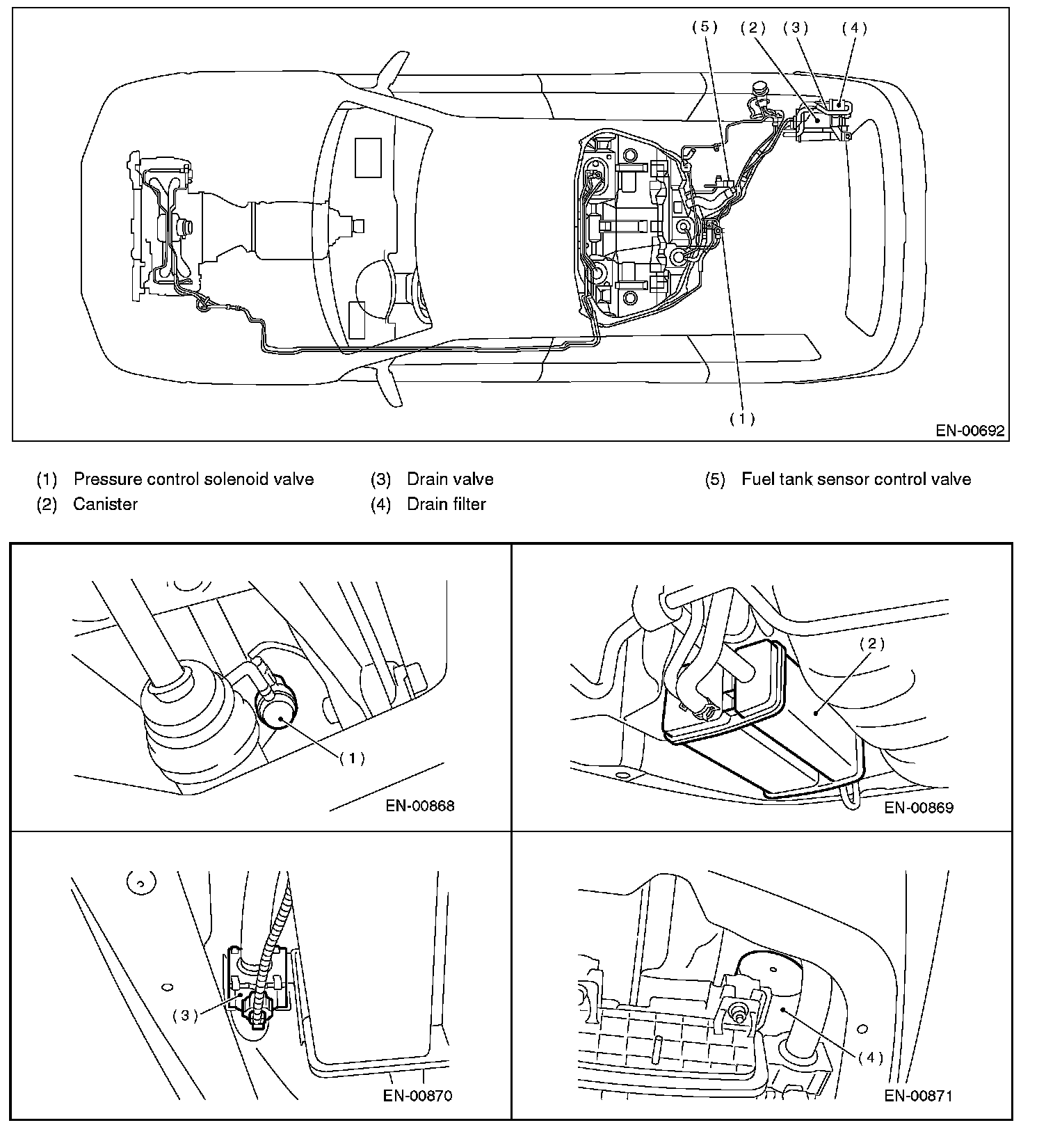 (5) (2) (3) (4)

(1)

EN-00692

(1) Pressure control solenoid valve
(2) Canister
(3) Drain valve
(4) Drain filter
(5) Fuel tank sensor control valve

(1)

EN-00868

(2)

EN-00869

(3)

EN-00870

(4)

EN-00871