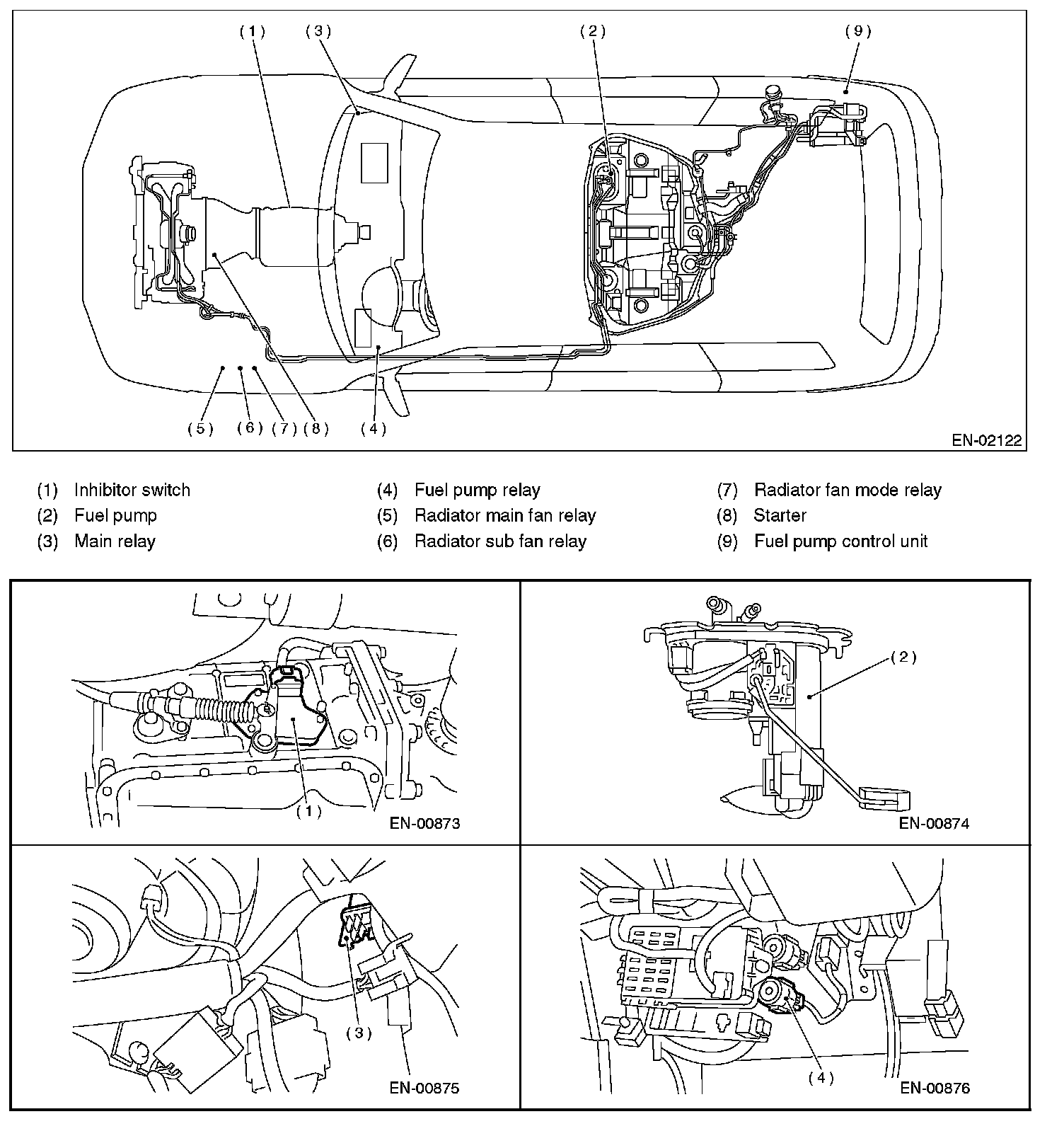 (1) (3) (2) (9)

(5) (6) (7) (8) (4)

EN-02122

(1) Inhibitor switch
(2) Fuel pump
(3) Main relay
(4) Fuel pump relay
(5) Radiator main fan relay
(6) Radiator sub fan relay
(7) Radiator fan mode relay
(8) Starter
(9) Fuel pump control unit

(1)

EN-00873

(2)

EN-00874

(3)

EN-00875

(4)

EN-00876