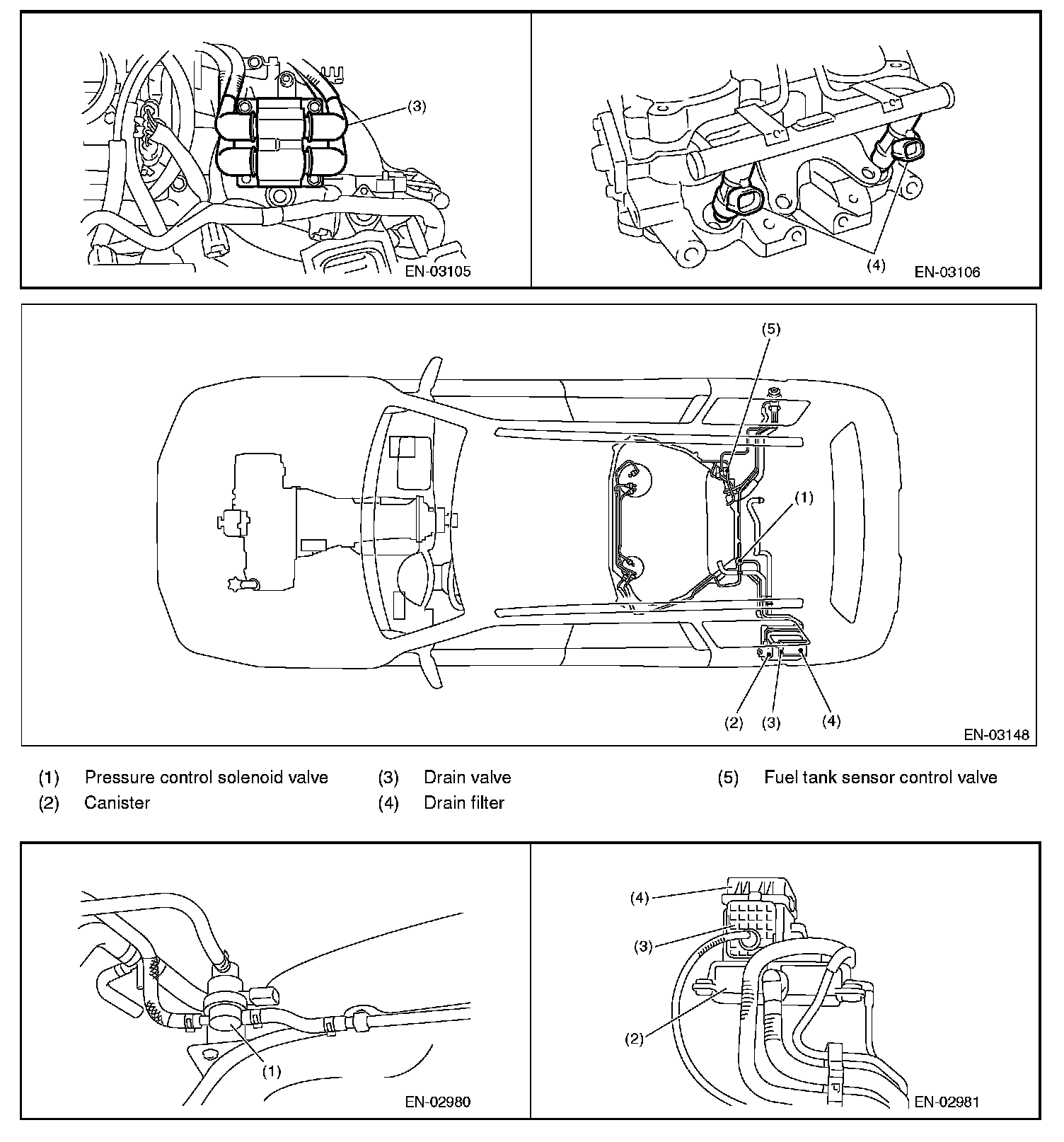 (3)

EN-03105

(4)

EN-03106

(5)

(1)

(2) (3) (4)

EN-03148

(1) Pressure control solenoid valve
(2) Canister
(3) Drain valve
(4) Drain filter
(5) Fuel tank sensor control valve

(1)

EN-02980

(4)

(3)

(2)

EN-02981