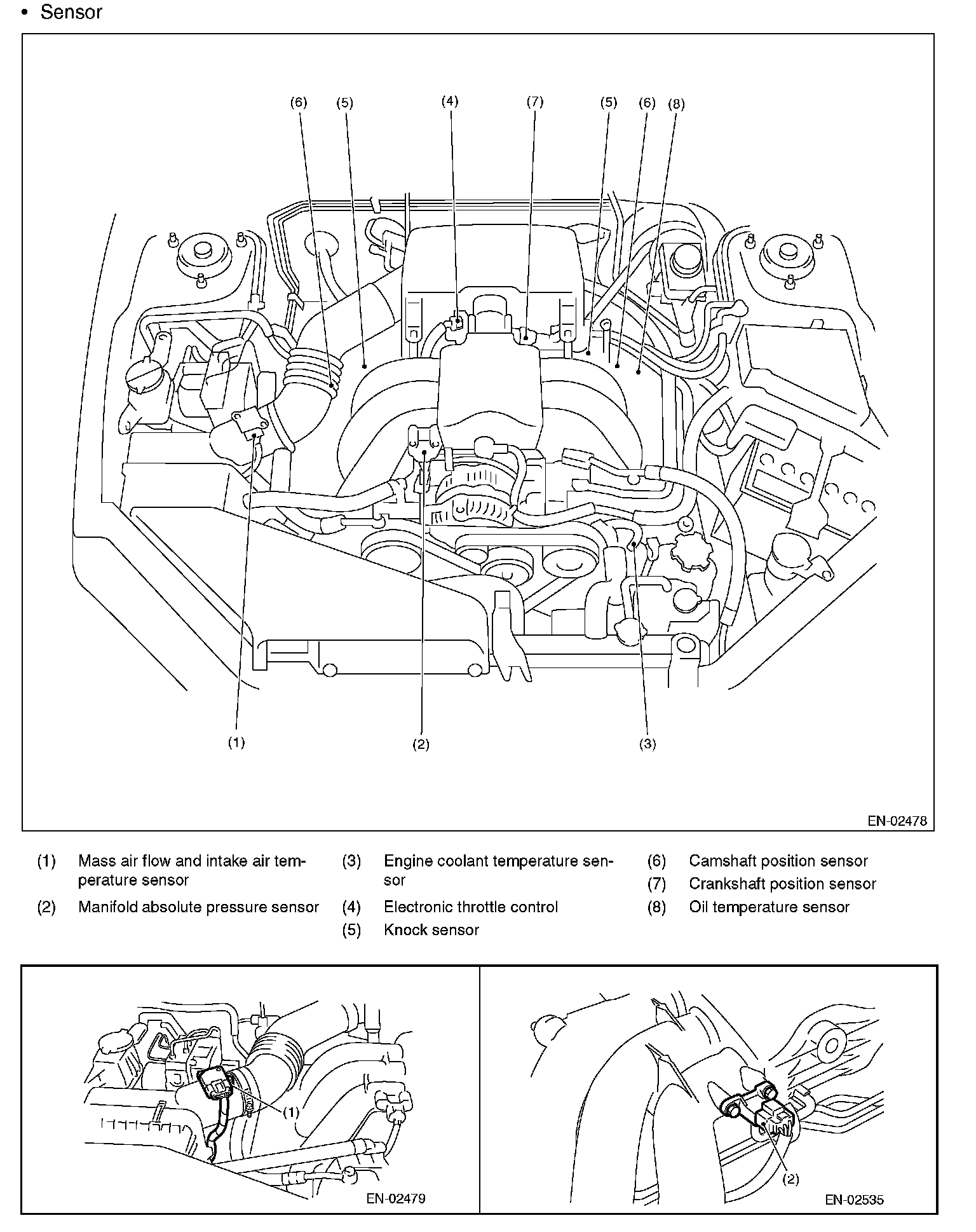 • Sensor

(6) (5) (4) (7) (5) (6) (8)

(1) (2) (3)

EN-02478

(1) Mass air flow and intake air temperature sensor

(2) Manifold absolute pressure sensor

(3) Engine coolant temperature sensor

(4) Electronic throttle control

(5) Knock sensor

(6) Camshaft position sensor

(7) Crankshaft position sensor

(8) Oil temperature sensor

(1)

EN-02479

(2)

EN-02535