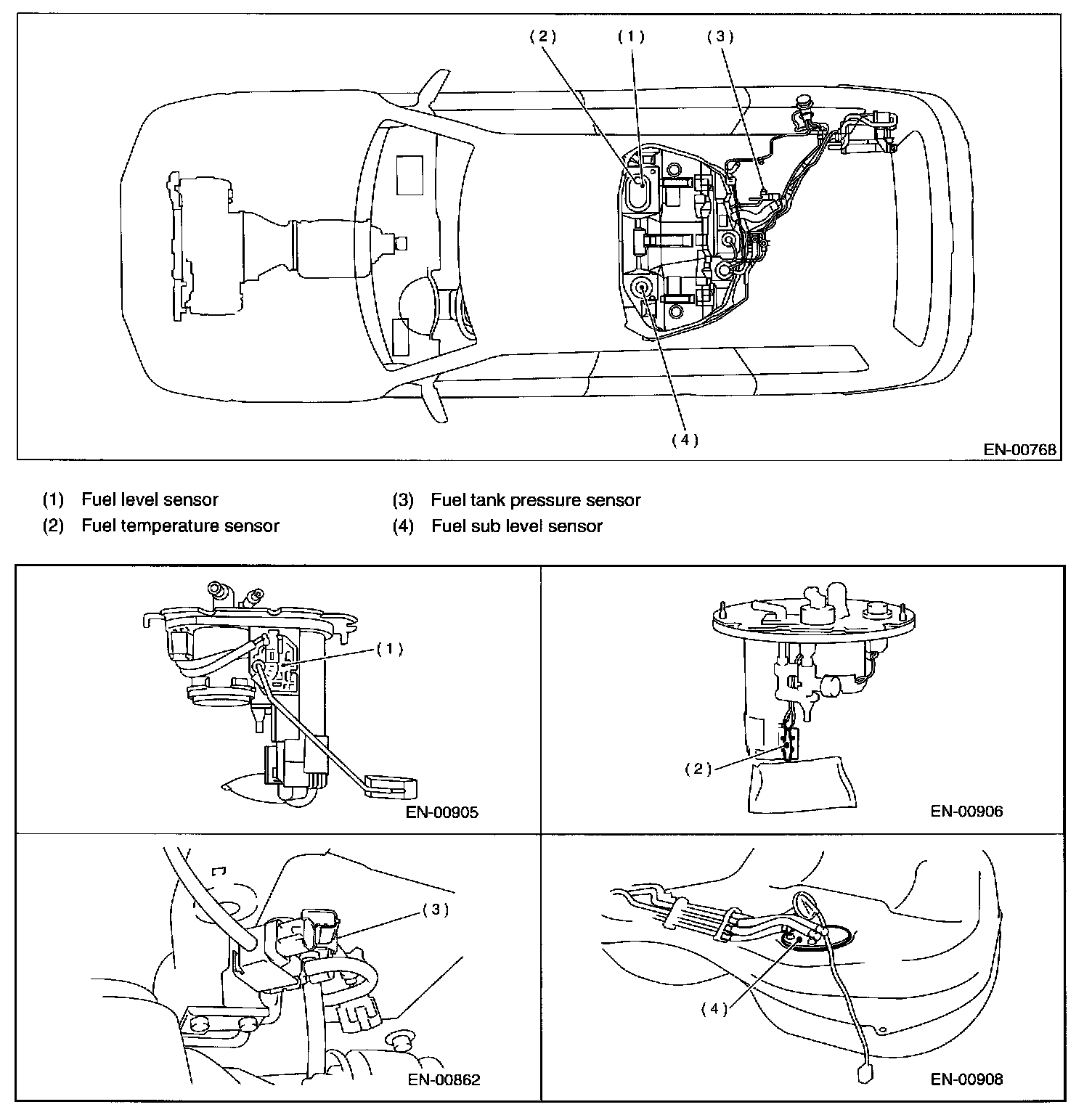 (2) (1) (3)

(4)

EN-00768

(1) Fuel level sensor
(2) Fuel temperature sensor
(3) Fuel tank pressure sensor
(4) Fuel sub level sensor

(1)

EN-00905

(2)

EN-00906

(3)

EN-00862

(4)

EN-00908