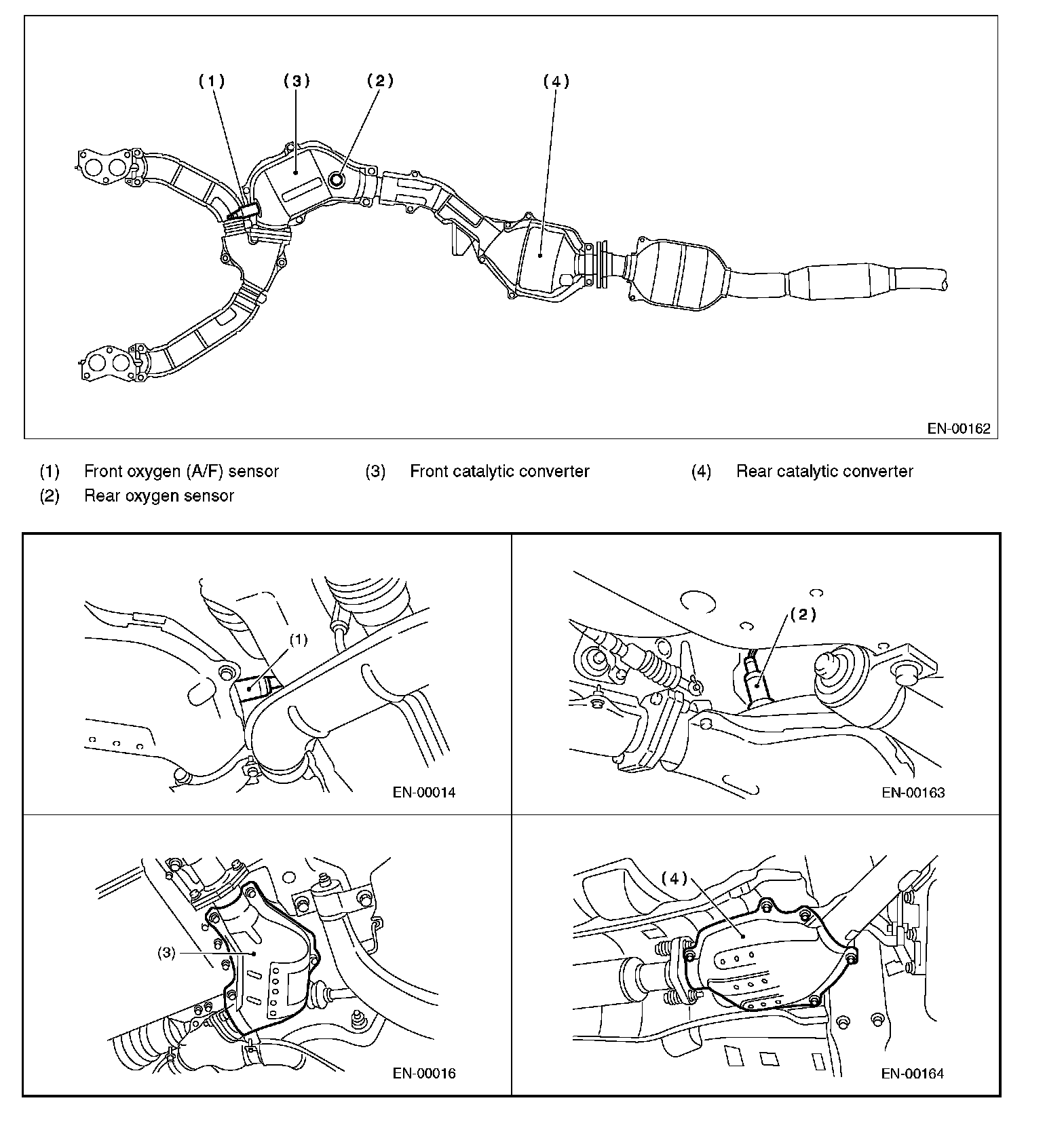 (1) (3) (2) (4)

EN-00162

(1) Front oxygen (A/F) sensor
(2) Rear oxygen sensor
(3) Front catalytic converter
(4) Rear catalytic converter

(1)

EN-00014

(2)

EN-00163

(3)

EN-00016

(4)

EN-00164