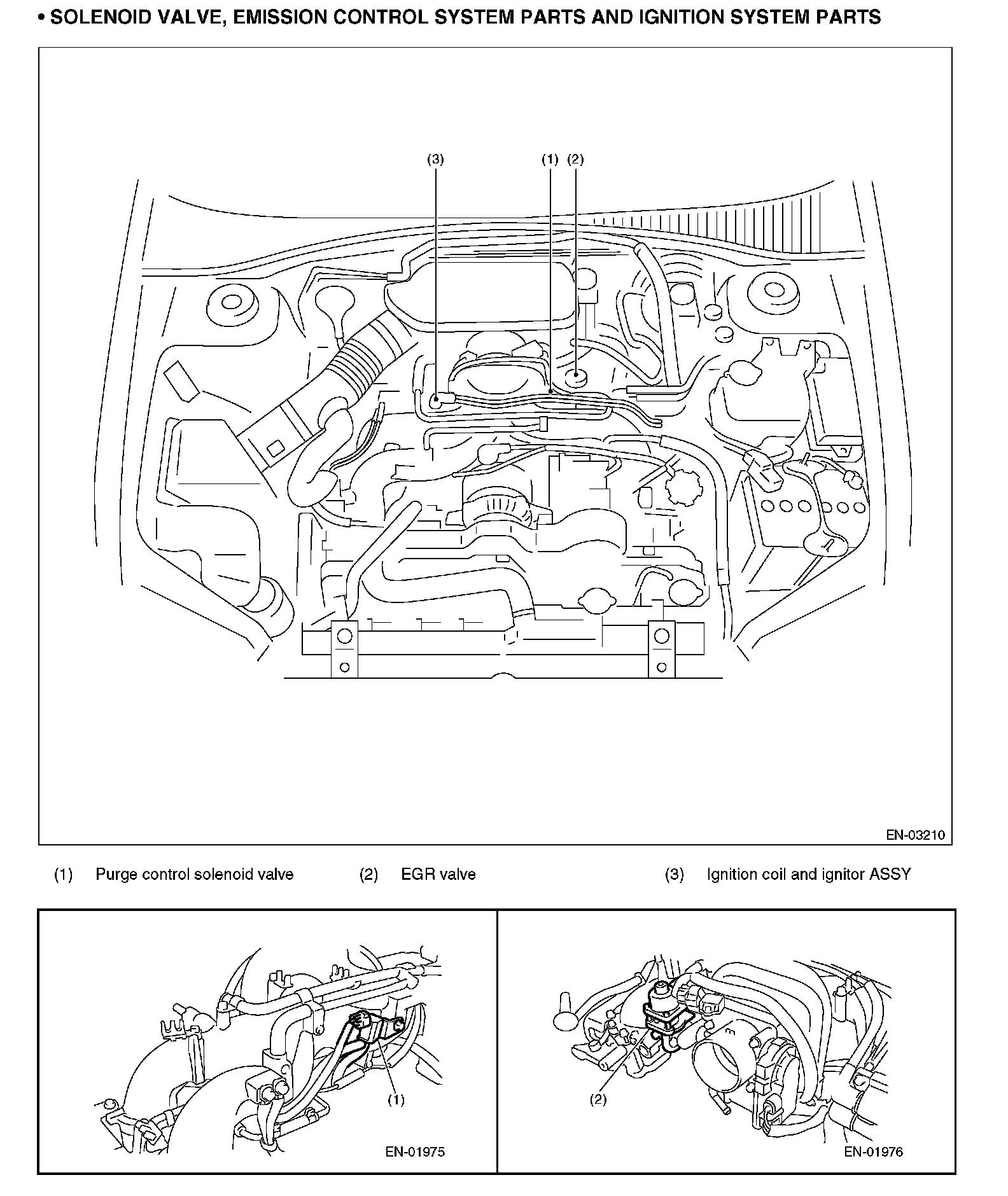 • SOLENOID VALVE, EMISSION CONTROL SYSTEM PARTS AND IGNITION SYSTEM PARTS

(3) (1) (2)

EN-03210

(1) Purge control solenoid valve (2) EGR valve (3) Ignition coil and ignitor ASSY

(1)

EN-01975

(2)

EN-01976