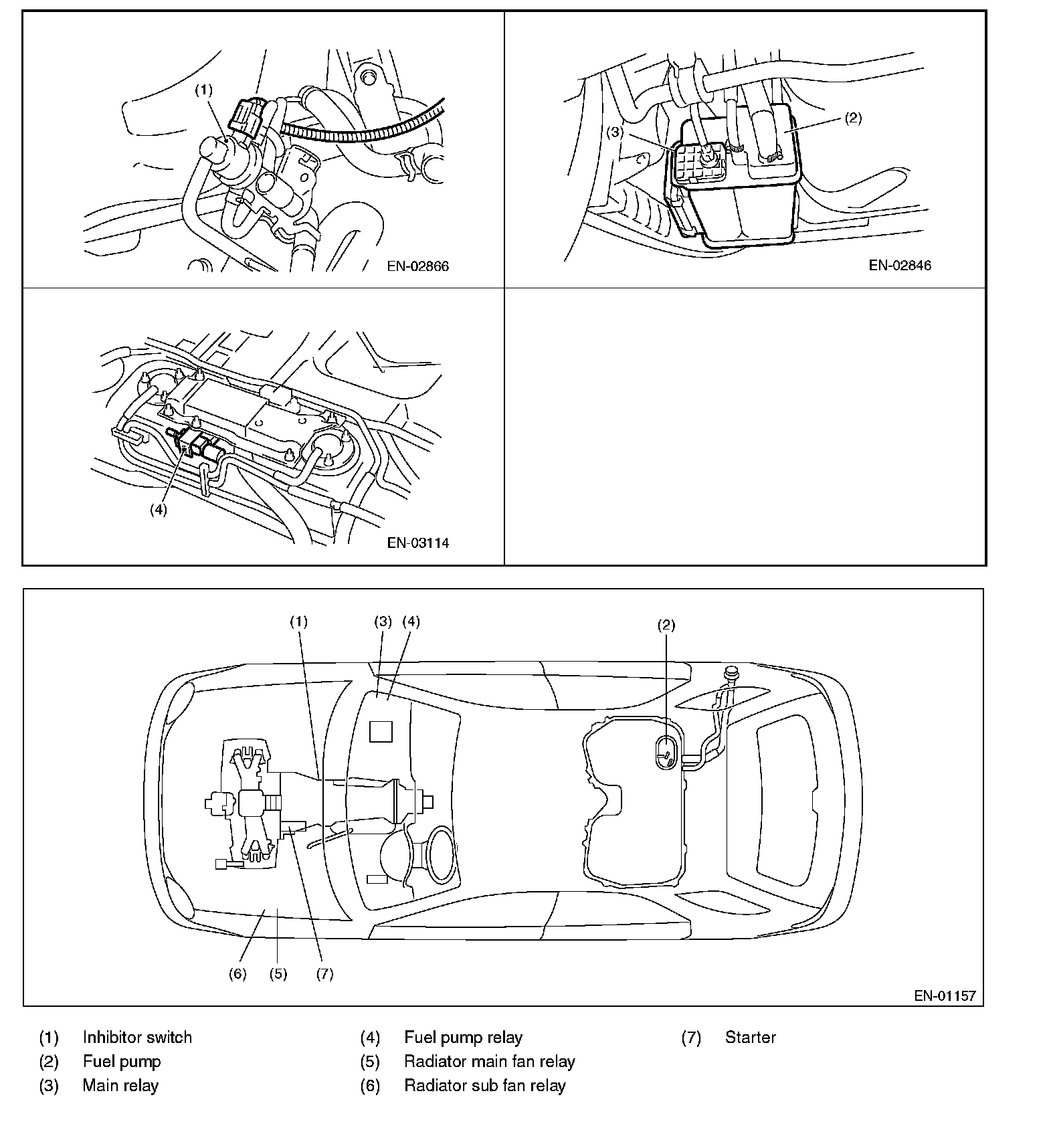 (1)

EN-02866

(3)

(2)

EN-02846

(4)

EN-03114

(1)

(3) (4)

(2)

(6) (5) (7)

EN-01157

(1) Inhibitor switch
(2) Fuel pump
(3) Main relay
(4) Fuel pump relay
(5) Radiator main fan relay
(6) Radiator sub fan relay
(7) Starter